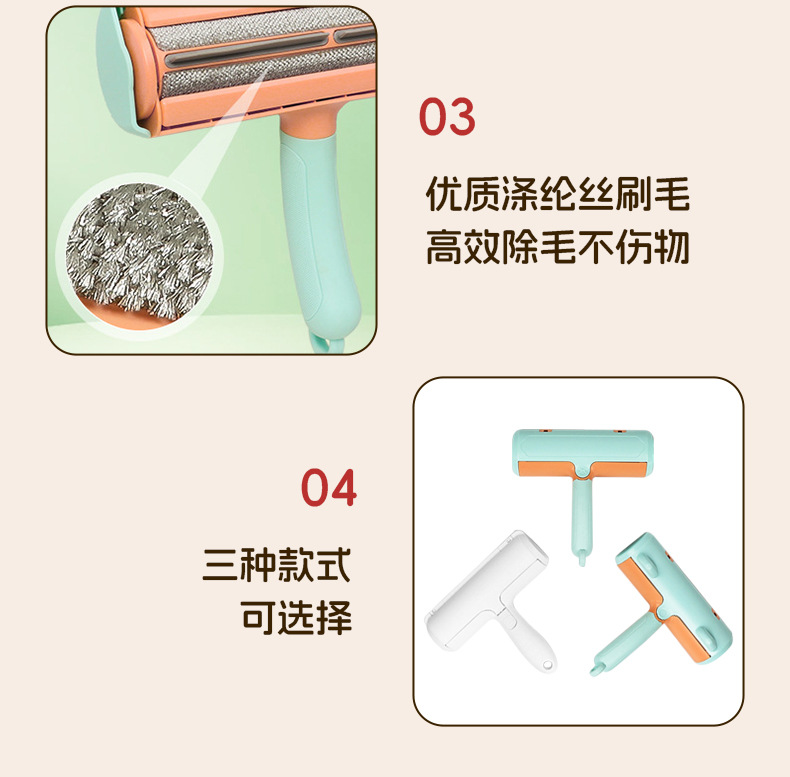 03

优质涤纶丝刷毛
高效除毛不伤物

04

三种款式
可选择