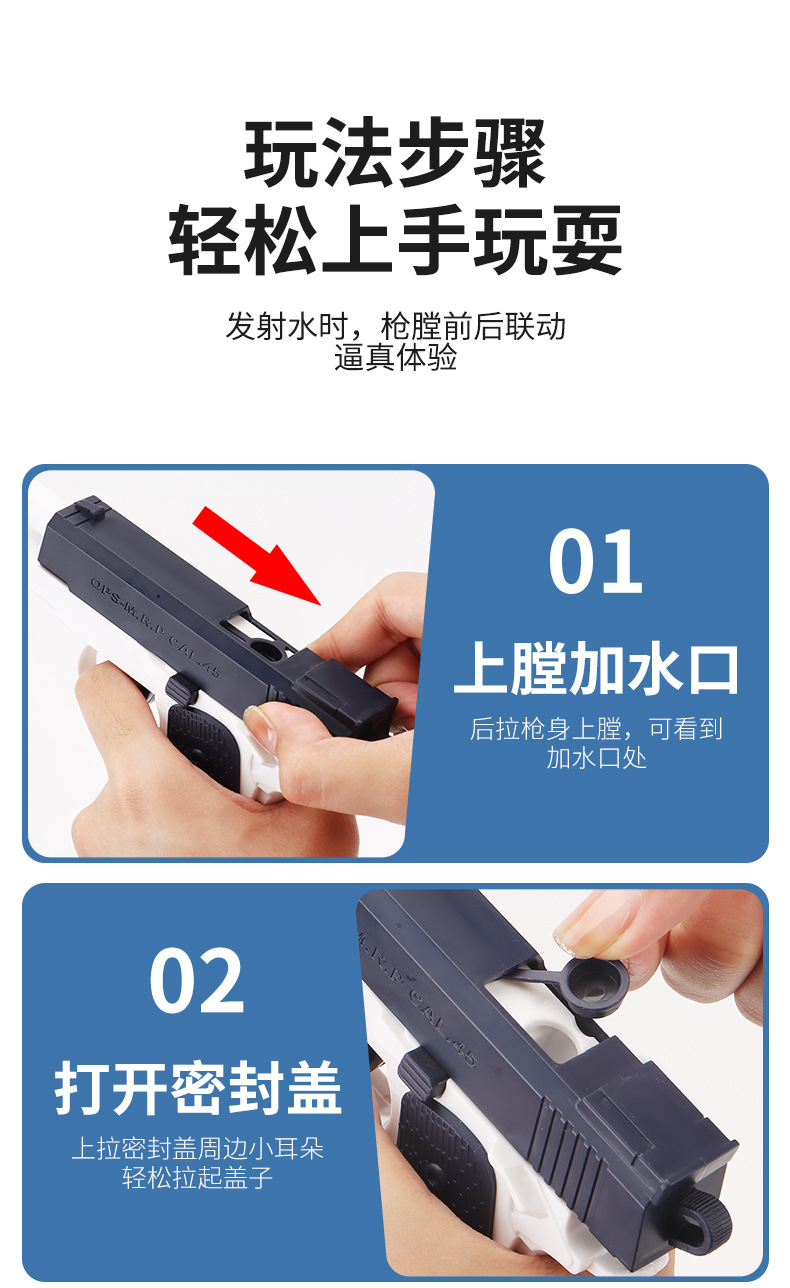 玩法步骤
轻松上手玩耍

发射水时，枪膛前后联动
逼真体验

OPS-M.R.P CAL.45

01
上膛加水口
后拉枪身上膛，可看到加水口处

02
打开密封盖
上拉密封盖周边小耳朵
轻松拉起盖子

M.R.P CAL.45