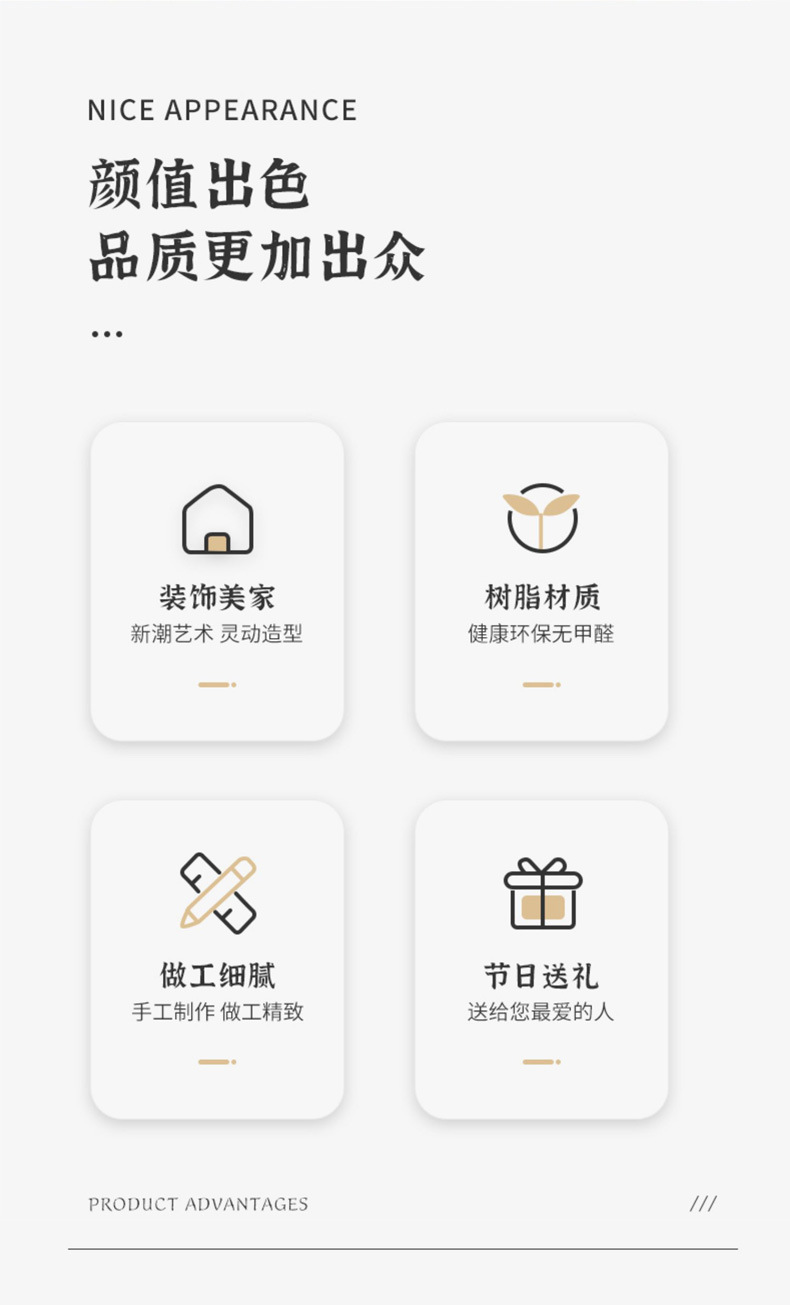 NICE APPEARANCE

颜值出色
品质更加出众

...

装饰美家
新潮艺术 灵动造型

树脂材质
健康环保无甲醛

做工细腻
手工制作 做工精致

节日送礼
送给您最爱的人

PRODUCT ADVANTAGES

///