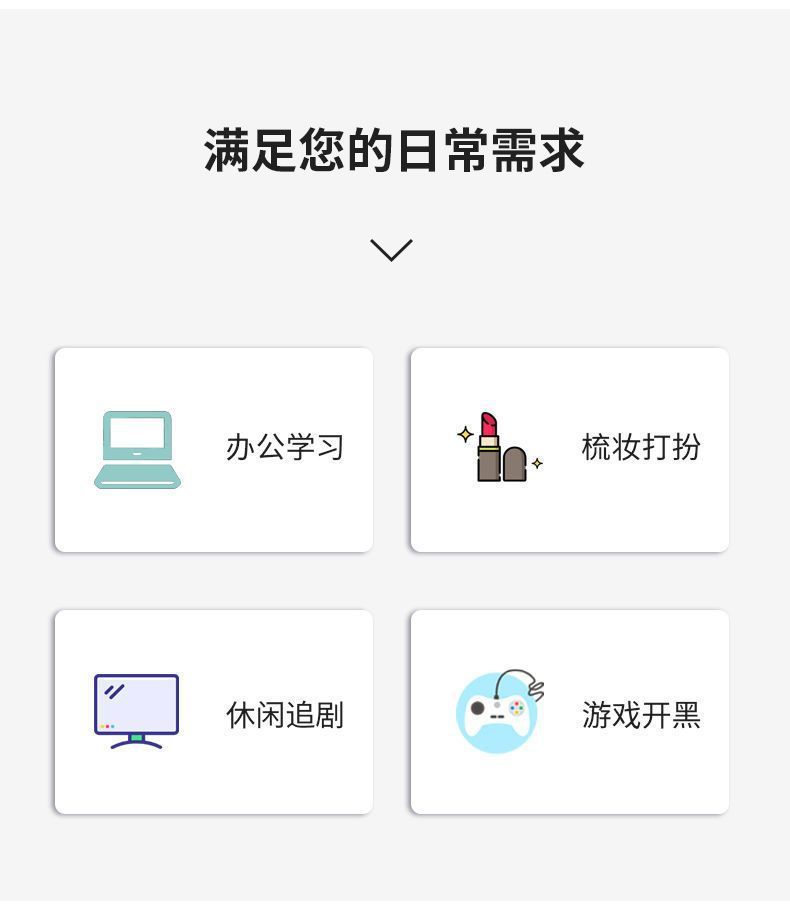 满足您的日常需求

办公学习

梳妆打扮

休闲追剧

游戏开黑