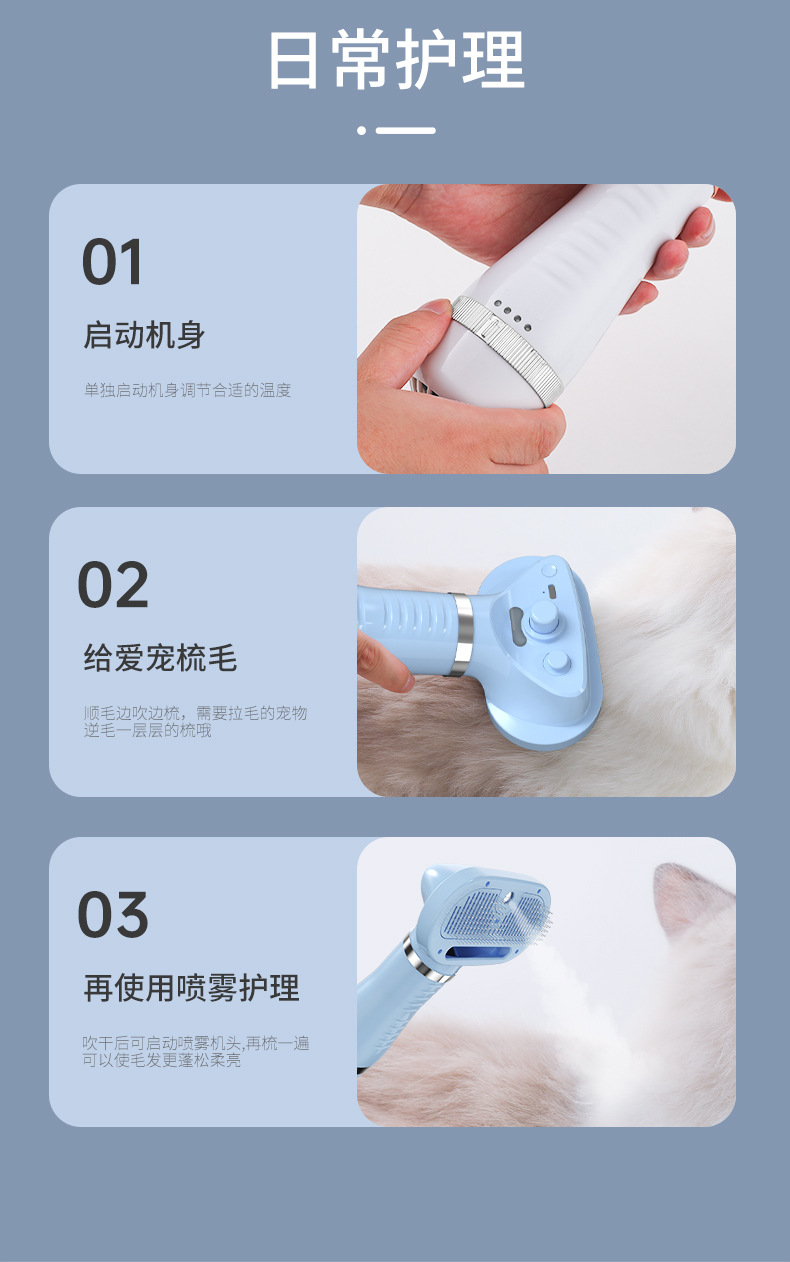 日常护理

01

启动机身

单独启动机身调节合适的温度

02

给爱宠梳毛

顺毛边吹边梳，需要拉毛的宠物逆毛一层层的梳哦

03

再使用喷雾护理

吹干后可启动喷雾机头,再梳一遍可以使毛发更蓬松柔亮