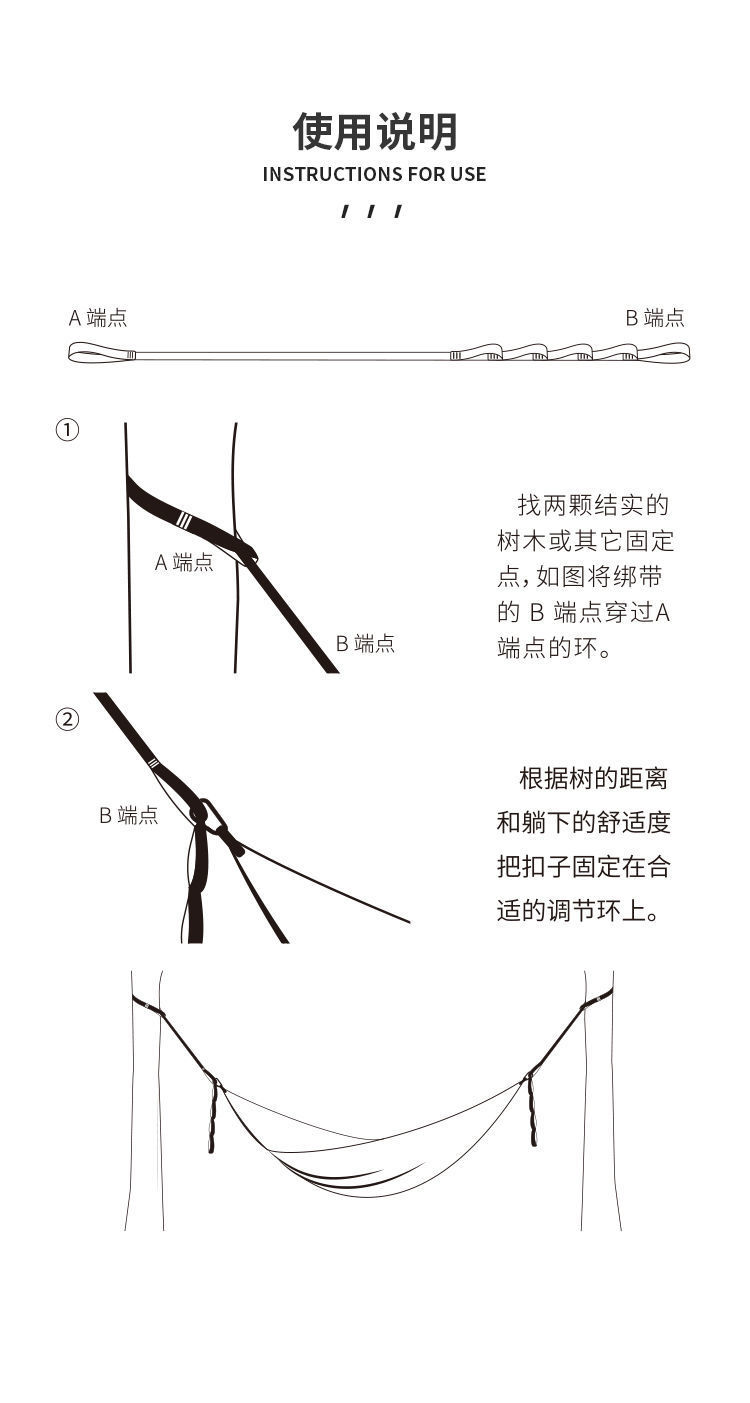 使用说明
INSTRUCTIONS FOR USE

A 端点

B 端点

①

A 端点

B 端点

找两颗结实的树木或其它固定点，如图将绑带的 B 端点穿过A端点的环。

②

B 端点

根据树的距离和躺下的舒适度把扣子固定在合适的调节环上。