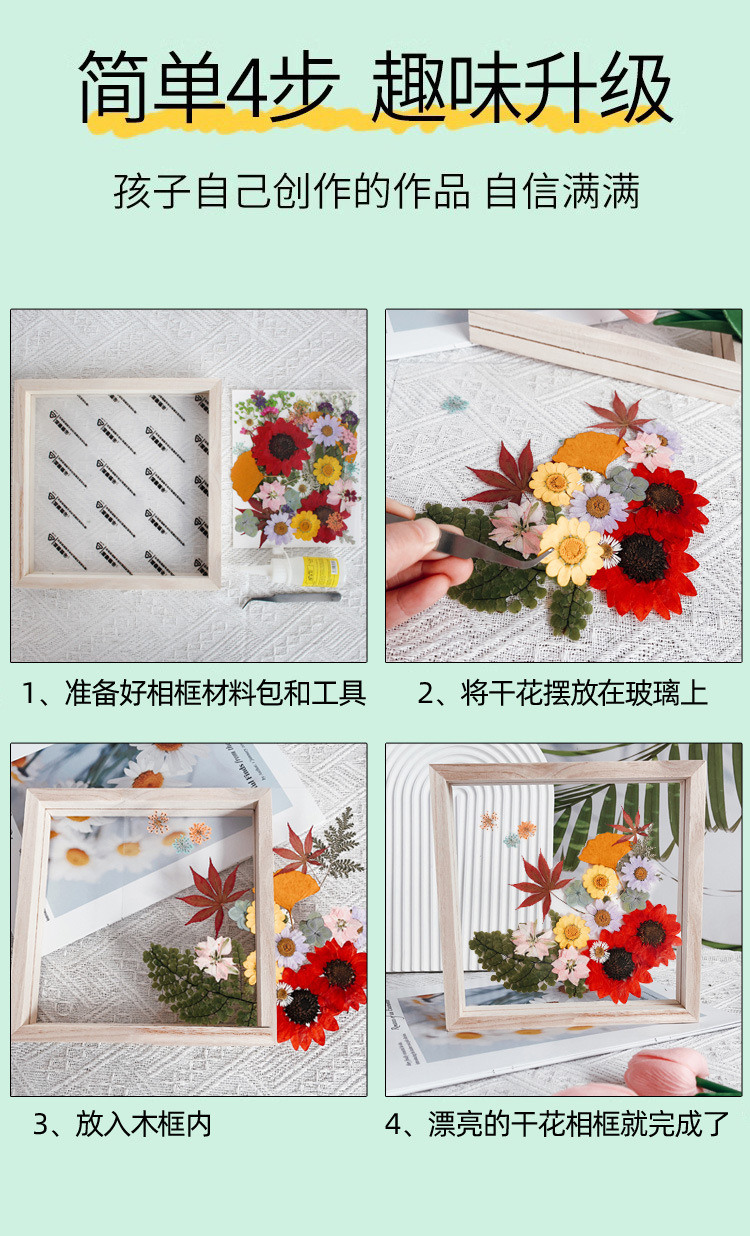 简单4步 趣味升级

孩子自己创作的作品 自信满满

1、准备好相框材料包和工具

2、将干花摆放在玻璃上

3、放入木框内

4、漂亮的干花相框就完成了