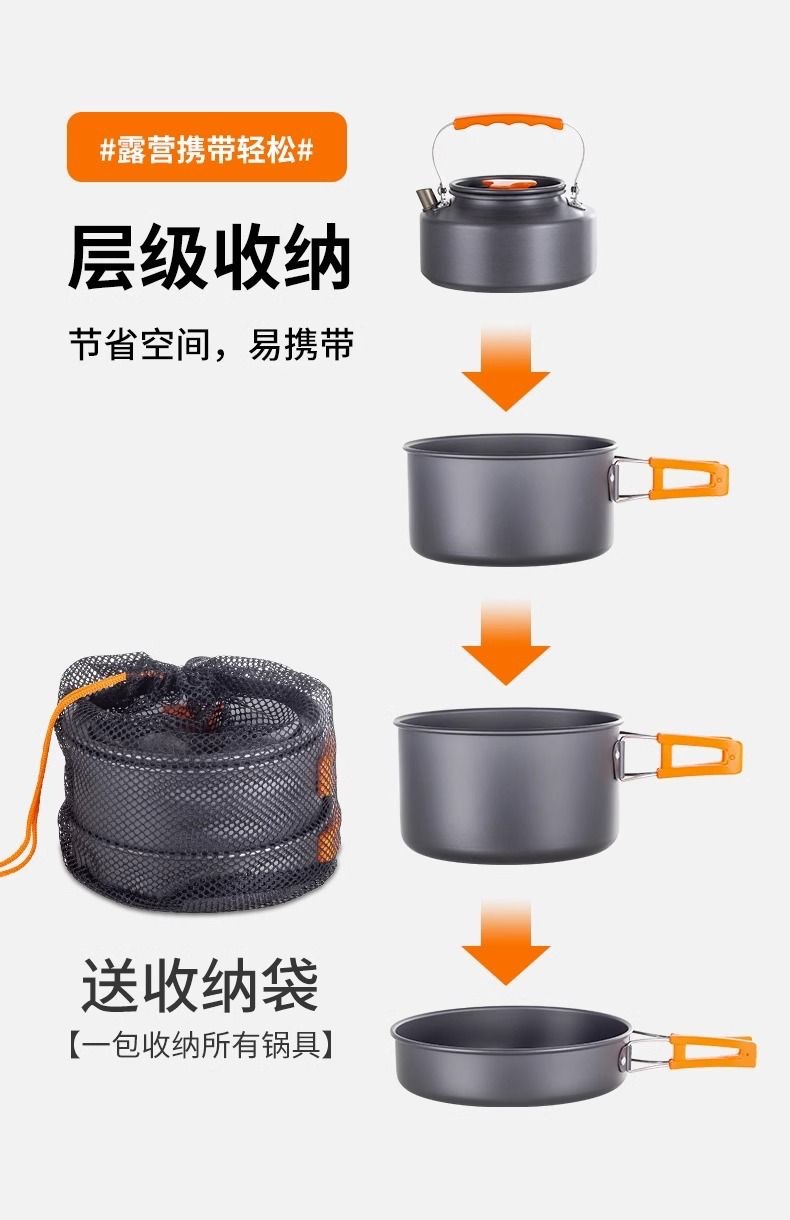 #露营携带轻松#

层级收纳

节省空间，易携带

送收纳袋

【一包收纳所有锅具】