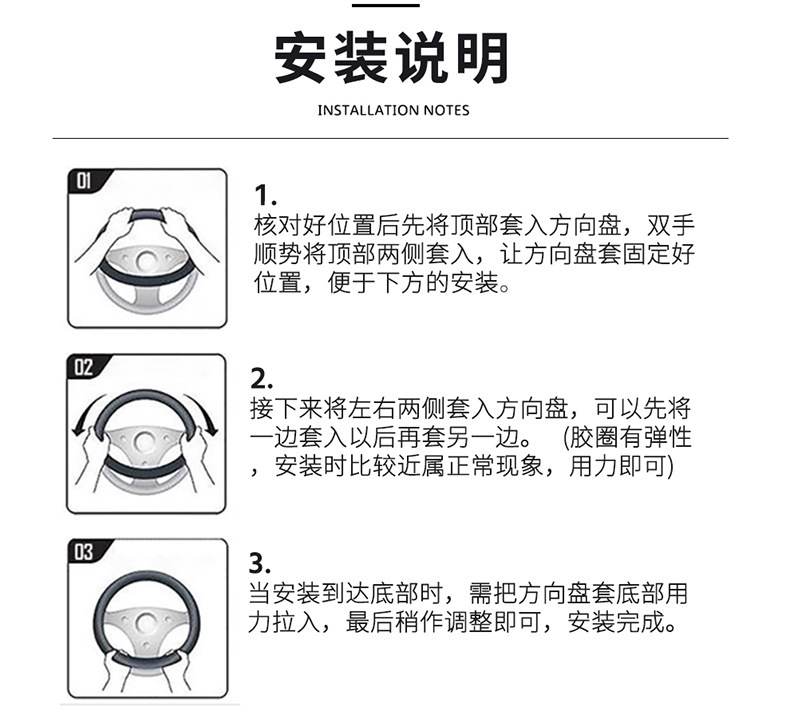 安装说明

INSTALLATION NOTES

01

1.
核对好位置后先将顶部套入方向盘，双手顺势将顶部两侧套入，让方向盘套固定好位置，便于下方的安装。

02

2.
接下来将左右两侧套入方向盘，可以先将一边套入以后再套另一边。 (胶圈有弹性，安装时比较近属正常现象，用力即可)

03

3.
当安装到达底部时，需把方向盘套底部用力拉入，最后稍作调整即可，安装完成。