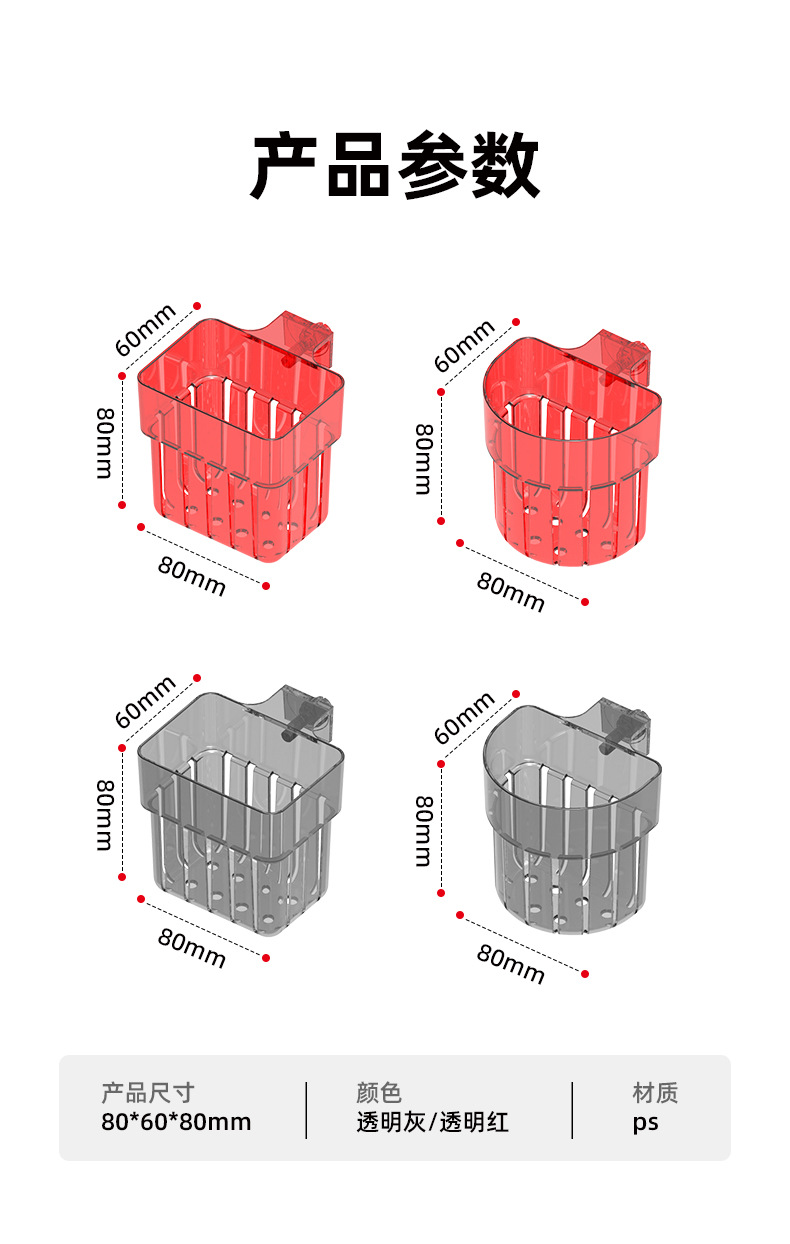 产品参数

60mm
80mm
80mm

60mm
80mm
80mm

60mm
80mm
80mm

60mm
80mm
80mm

产品尺寸
80*60*80mm

颜色
透明灰/透明红

材质
ps