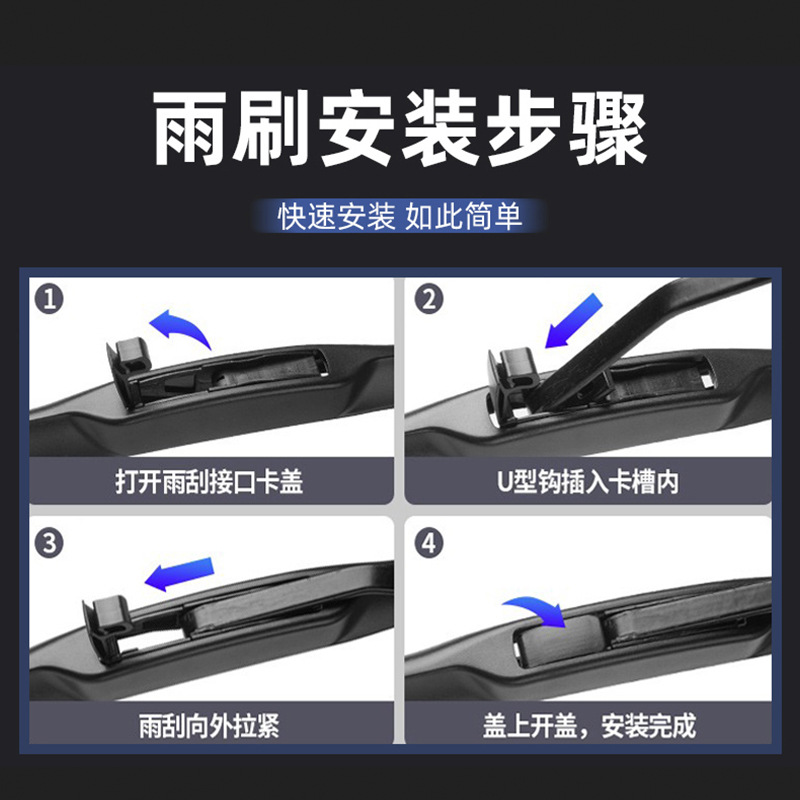 雨刷安装步骤

快速安装 如此简单

1

打开雨刮接口卡盖

2

U型钩插入卡槽内

3

雨刮向外拉紧

4

盖上开盖，安装完成