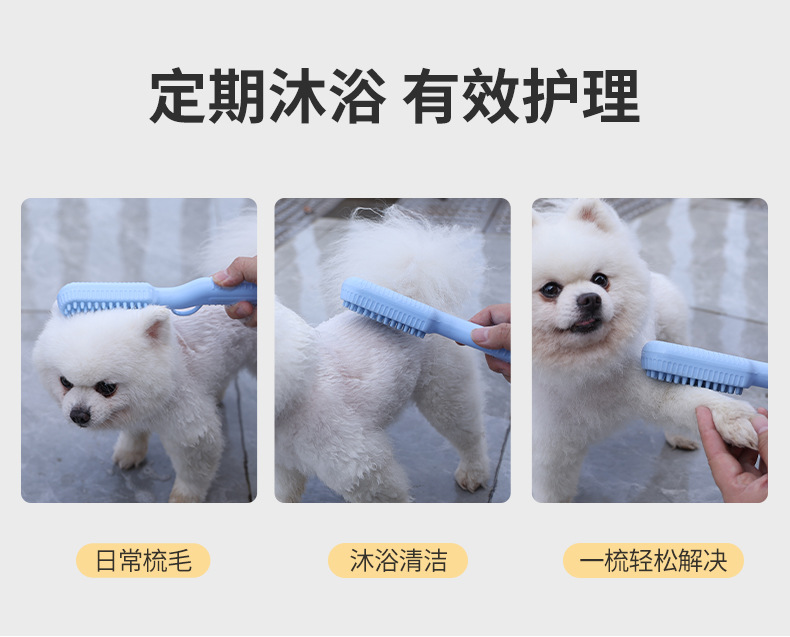 定期沐浴 有效护理

日常梳毛

沐浴清洁

一梳轻松解决