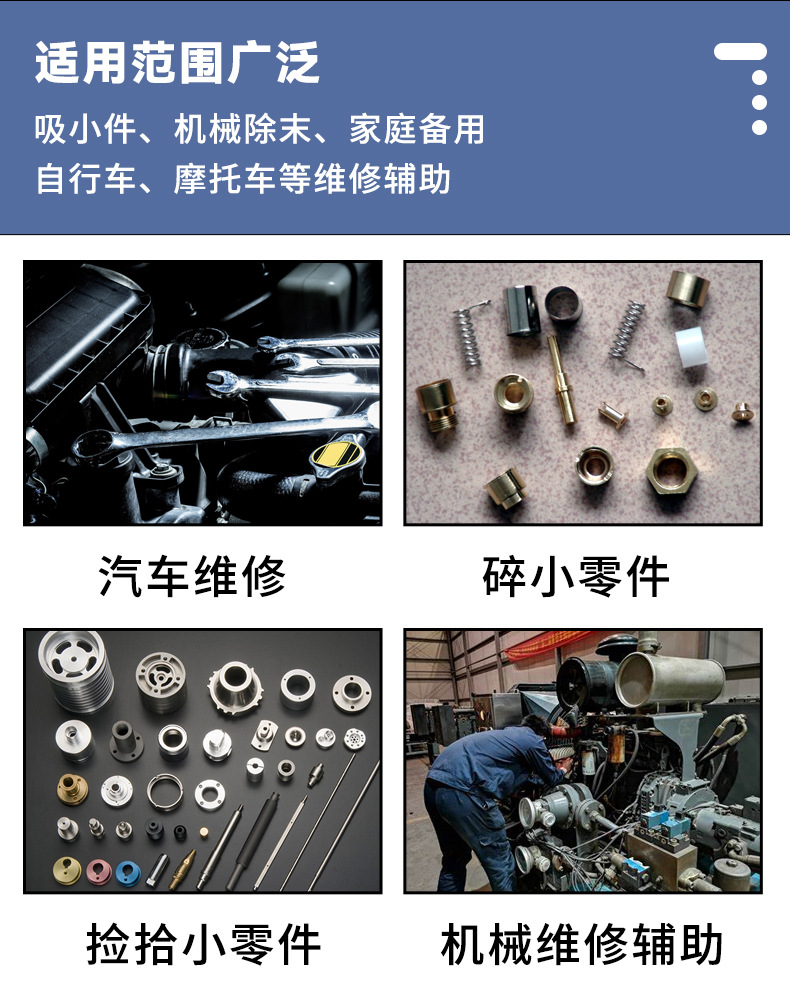 适用范围广泛

吸小件、机械除末、家庭备用
自行车、摩托车等维修辅助

汽车维修

碎小零件

捡拾小零件

机械维修辅助