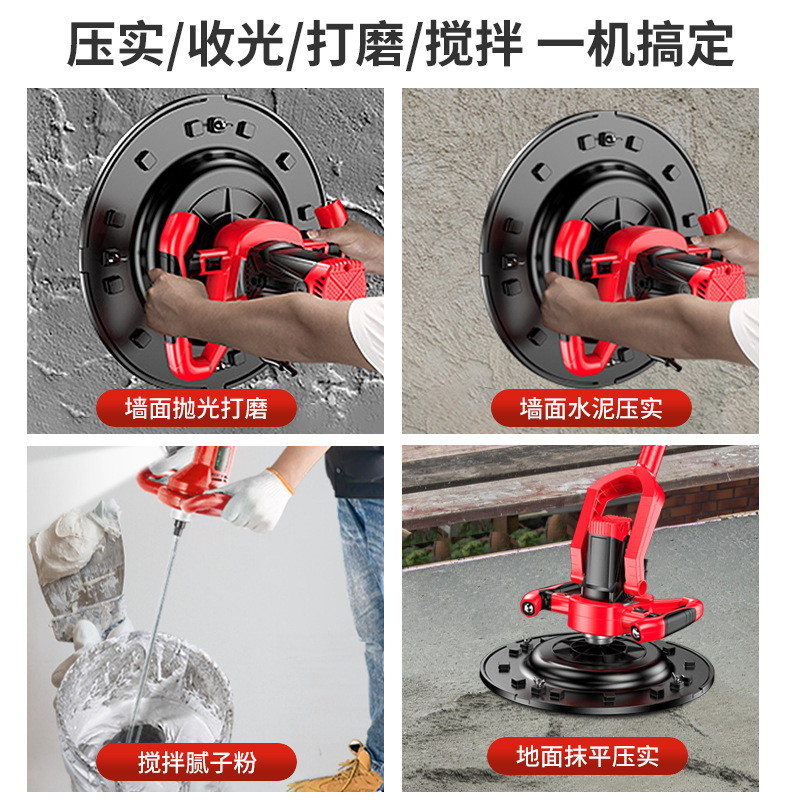 压实/收光/打磨/搅拌 一机搞定

墙面抛光打磨

墙面水泥压实

搅拌腻子粉

地面抹平压实