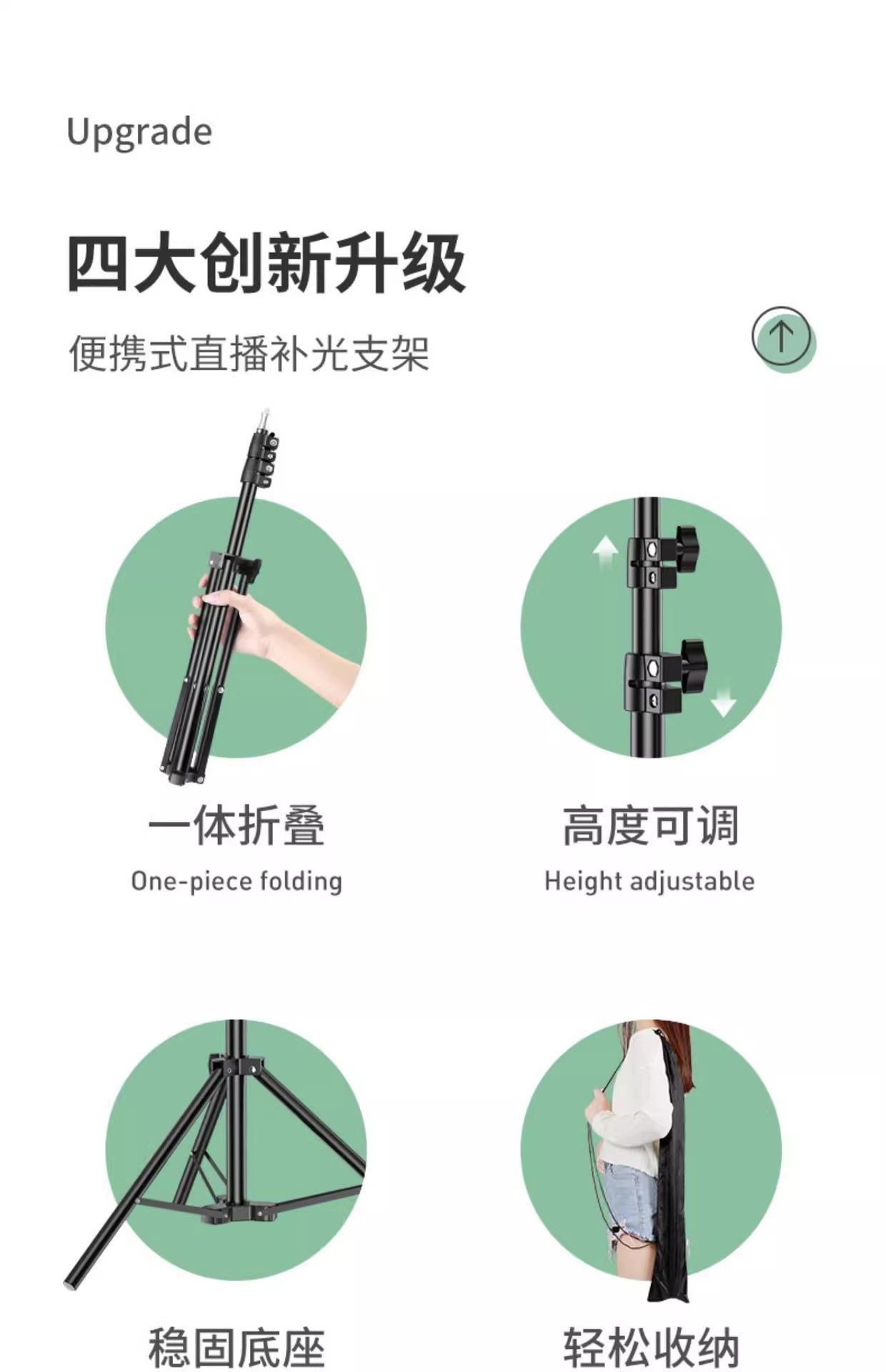 Upgrade

四大创新升级

便携式直播补光支架

一体折叠
One-piece folding

高度可调
Height adjustable

稳固底座

轻松收纳