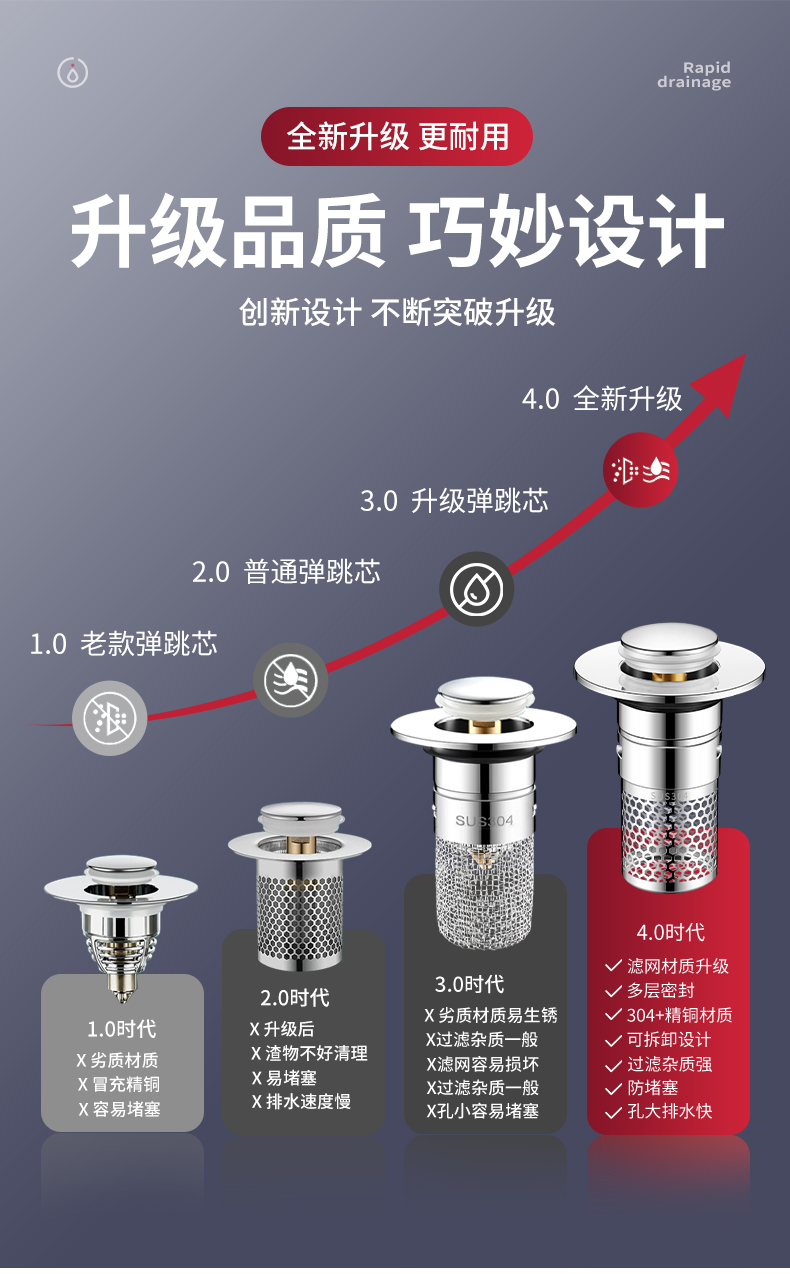 Rapid drainage

全新升级 更耐用

升级品质 巧妙设计

创新设计 不断突破升级

4.0 全新升级

3.0 升级弹跳芯

2.0 普通弹跳芯

1.0 老款弹跳芯

SUS304

SUS304

1.0时代
X 劣质材质
X 冒充精铜
X 容易堵塞

2.0时代
X 升级后
X 渣物不好清理
X 易堵塞
X 排水速度慢

3.0时代
X 劣质材质易生锈
X过滤杂质一般
X滤网容易损坏
X过滤杂质一般
X孔小容易堵塞

4.0时代
✓ 滤网材质升级
✓ 多层密封
✓ 304+精铜材质
✓ 可拆卸设计
✓ 过滤杂质强
✓ 防堵塞
✓ 孔大排水快