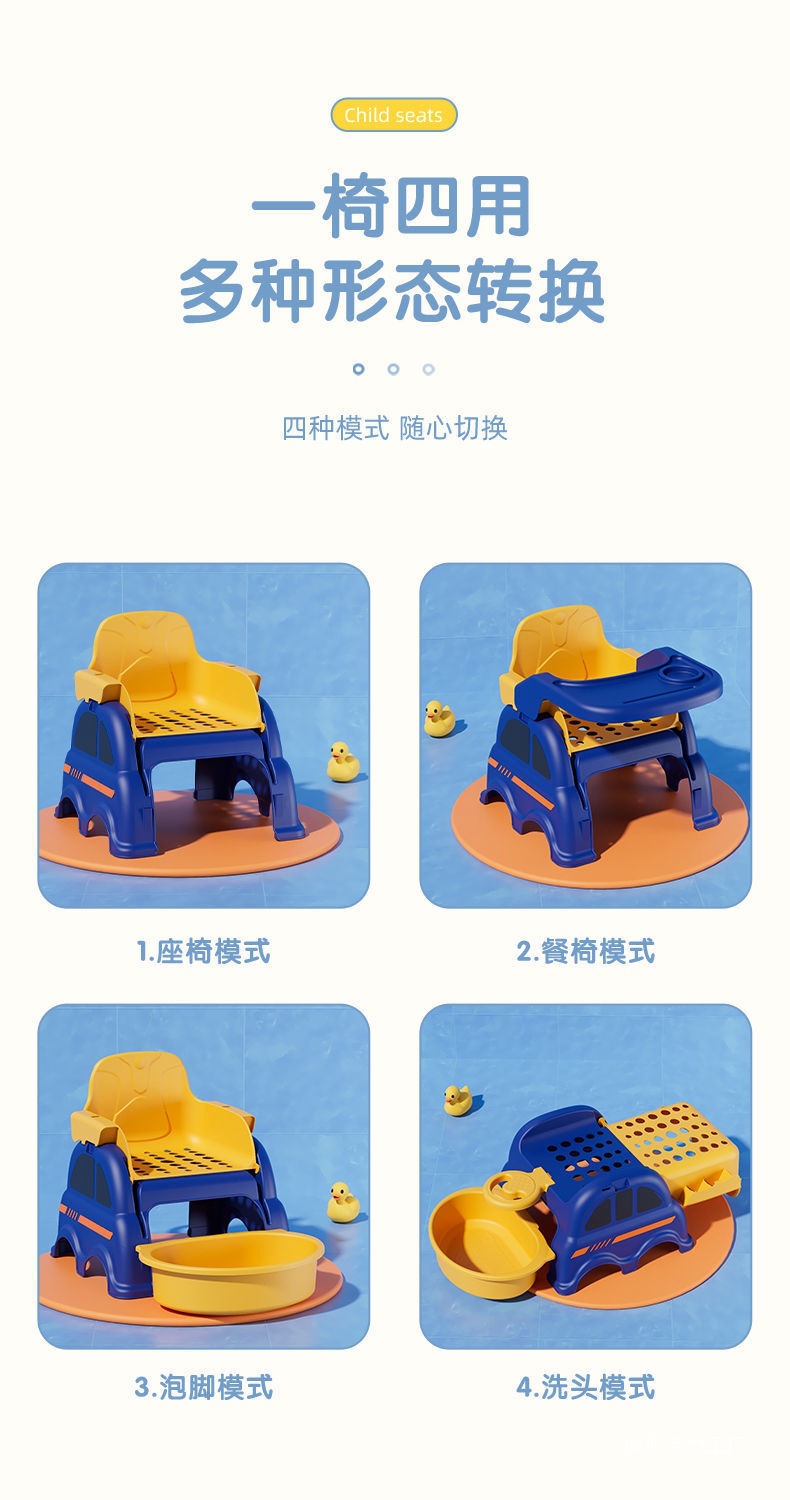 Child seats

一椅四用
多种形态转换

四种模式 随心切换

1.座椅模式

2.餐椅模式

3.泡脚模式

4.洗头模式