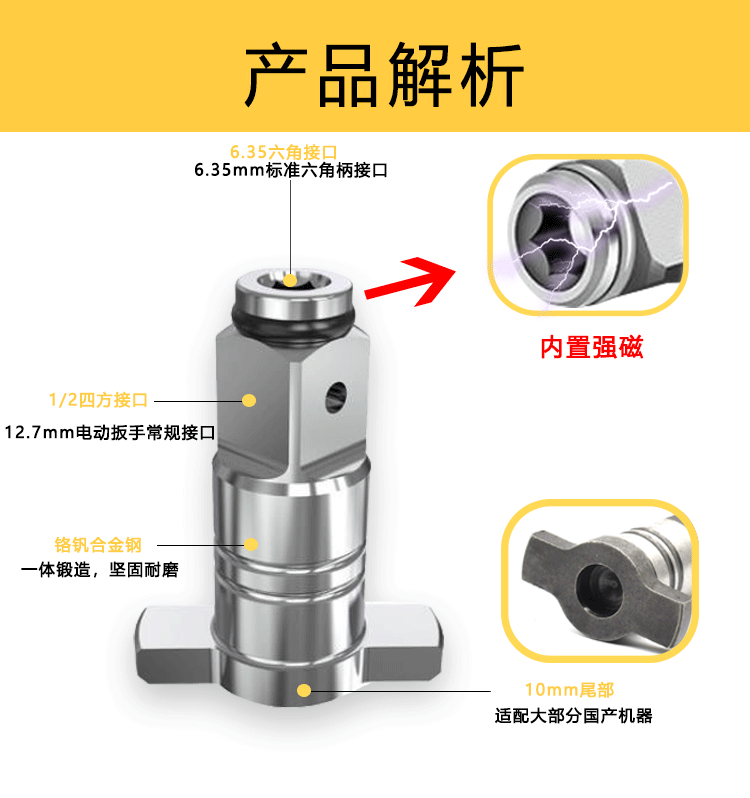 产品解析

6.35六角接口
6.35mm标准六角柄接口

内置强磁

1/2四方接口
12.7mm电动扳手常规接口

铬钒合金钢
一体锻造，坚固耐磨

10mm尾部
适配大部分国产机器