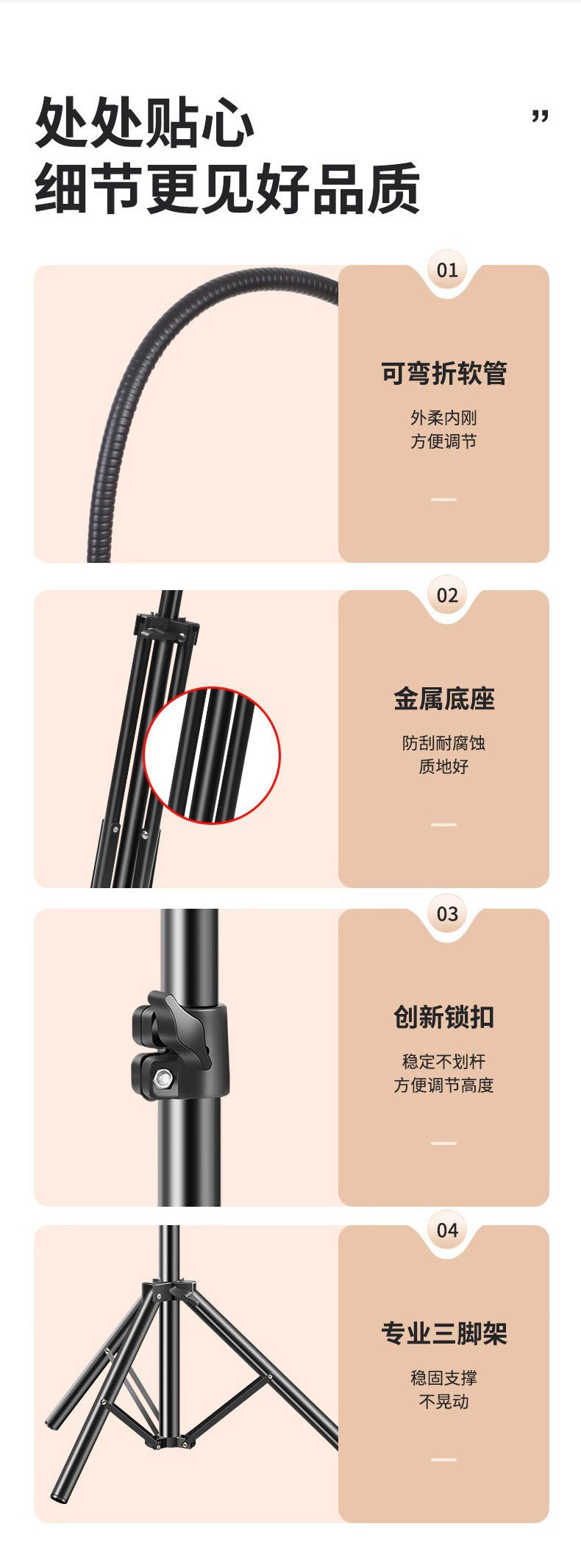 处处贴心
细节更见好品质

”

01

可弯折软管

外柔内刚
方便调节

02

金属底座

防刮耐腐蚀
质地好

03

创新锁扣

稳定不划杆
方便调节高度

04

专业三脚架

稳固支撑
不晃动