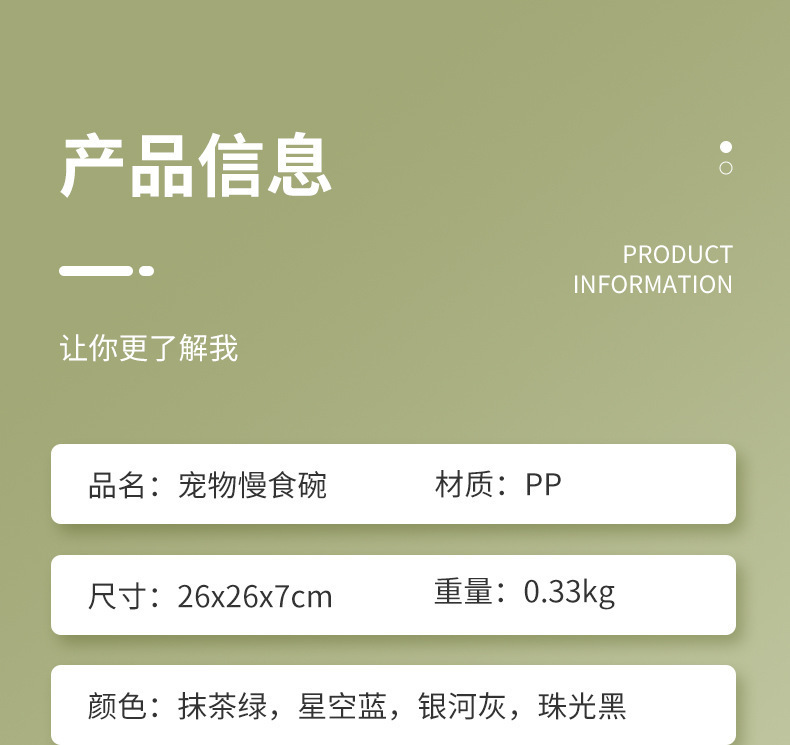 产品信息

PRODUCT
INFORMATION

让你更了解我

品名：宠物慢食碗 材质：PP

尺寸：26x26x7cm 重量：0.33kg

颜色：抹茶绿，星空蓝，银河灰，珠光黑