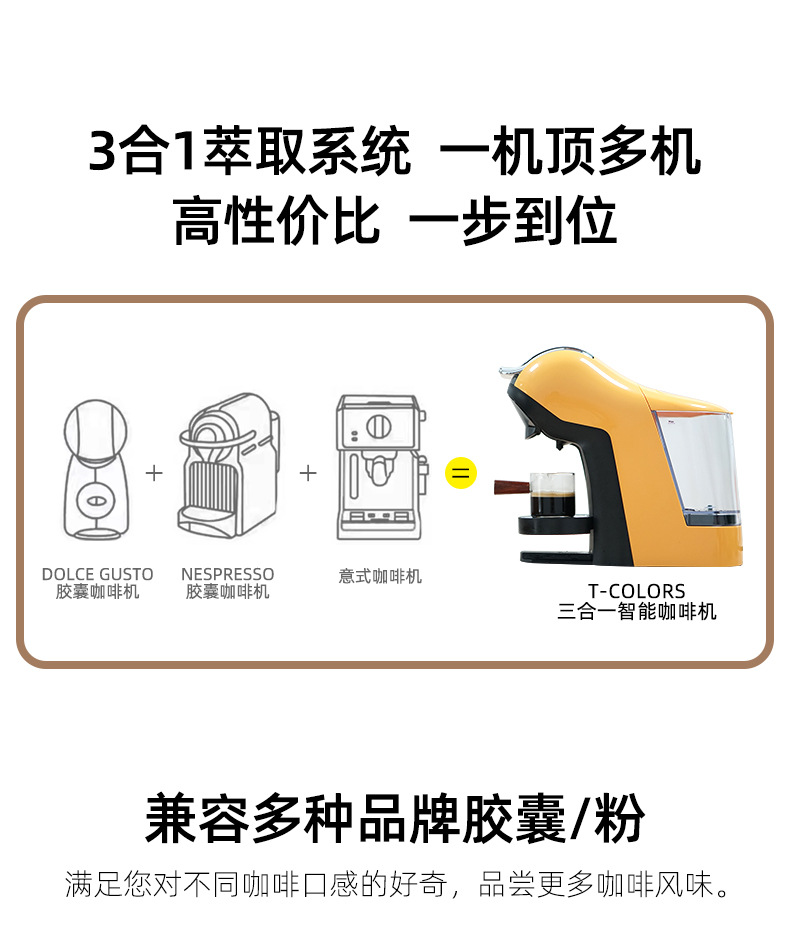 3合1萃取系统 一机顶多机
高性价比 一步到位

DOLCE GUSTO
胶囊咖啡机

+

NESPRESSO
胶囊咖啡机

+

意式咖啡机

=

T-COLORS
三合一智能咖啡机

兼容多种品牌胶囊/粉

满足您对不同咖啡口感的好奇，品尝更多咖啡风味。