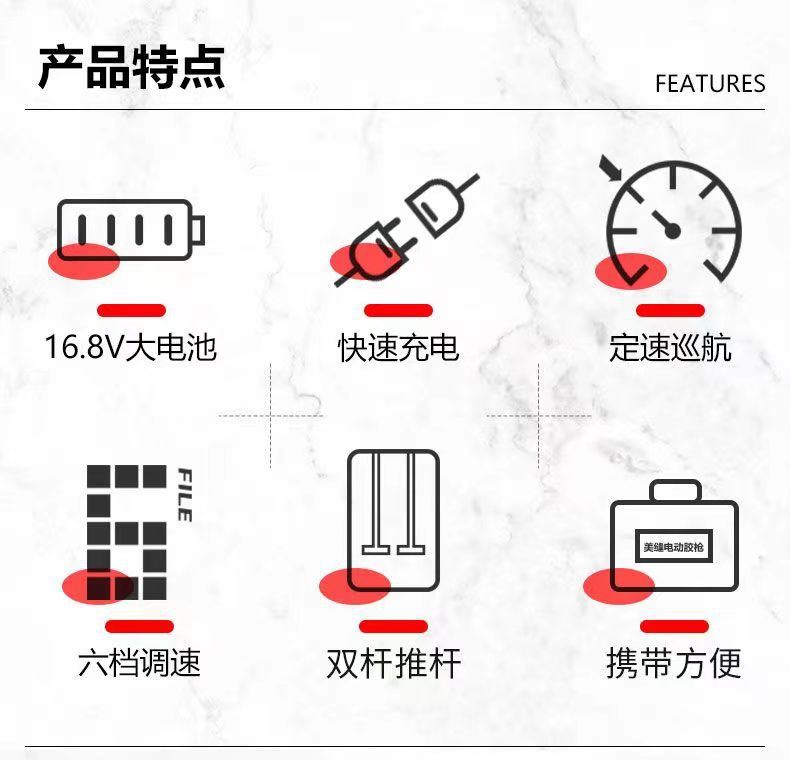 产品特点

FEATURES

16.8V大电池

快速充电

定速巡航

FILE

六档调速

双杆推杆

美缝电动胶枪

携带方便