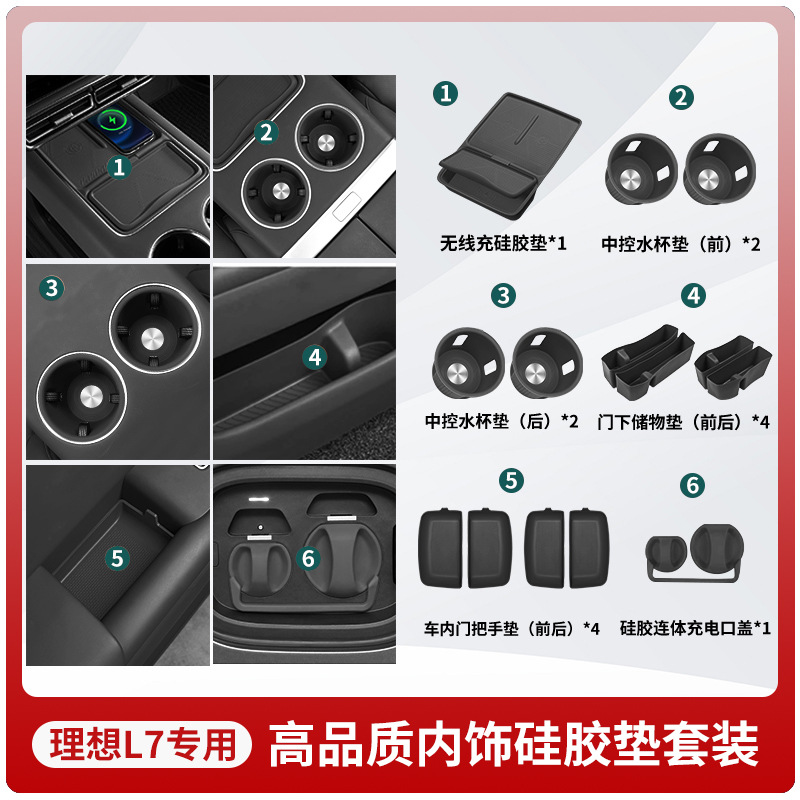 1
2
3
4
5
6

1
无线充硅胶垫*1

2
中控水杯垫（前）*2

3
中控水杯垫（后）*2

4
门下储物垫（前后）*4

5
车内门把手垫（前后）*4

6
硅胶连体充电口盖*1

理想L7专用 高品质内饰硅胶垫套装