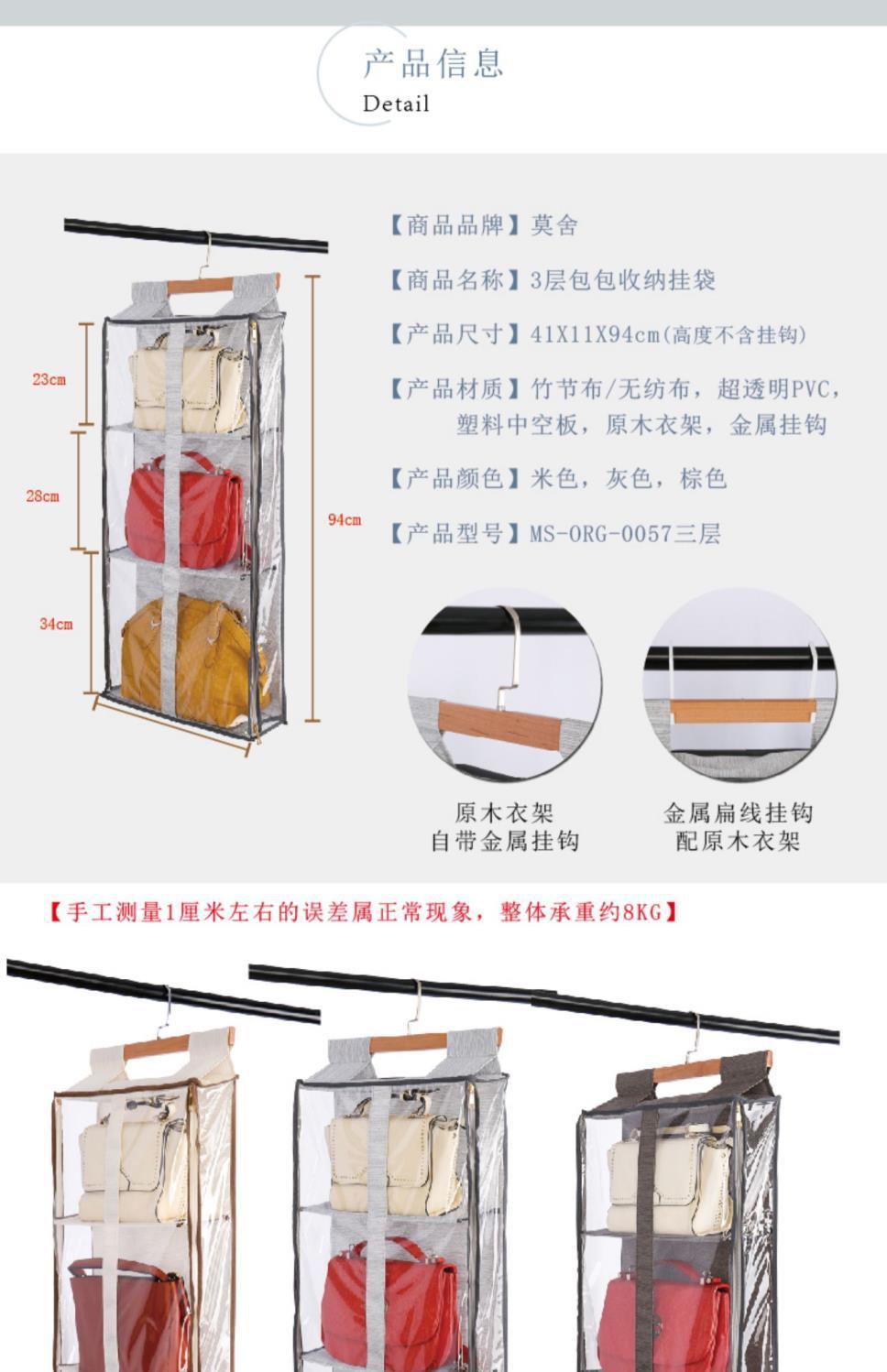 产品信息
Detail

23cm
28cm
34cm
94cm

【商品品牌】莫舍

【商品名称】3层包包收纳挂袋

【产品尺寸】41X11X94cm(高度不含挂钩)

【产品材质】竹节布/无纺布，超透明PVC，塑料中空板，原木衣架，金属挂钩

【产品颜色】米色，灰色，棕色

【产品型号】MS-ORG-0057三层

原木衣架
自带金属挂钩

金属扁线挂钩
配原木衣架

【手工测量1厘米左右的误差属正常现象，整体承重约8KG】