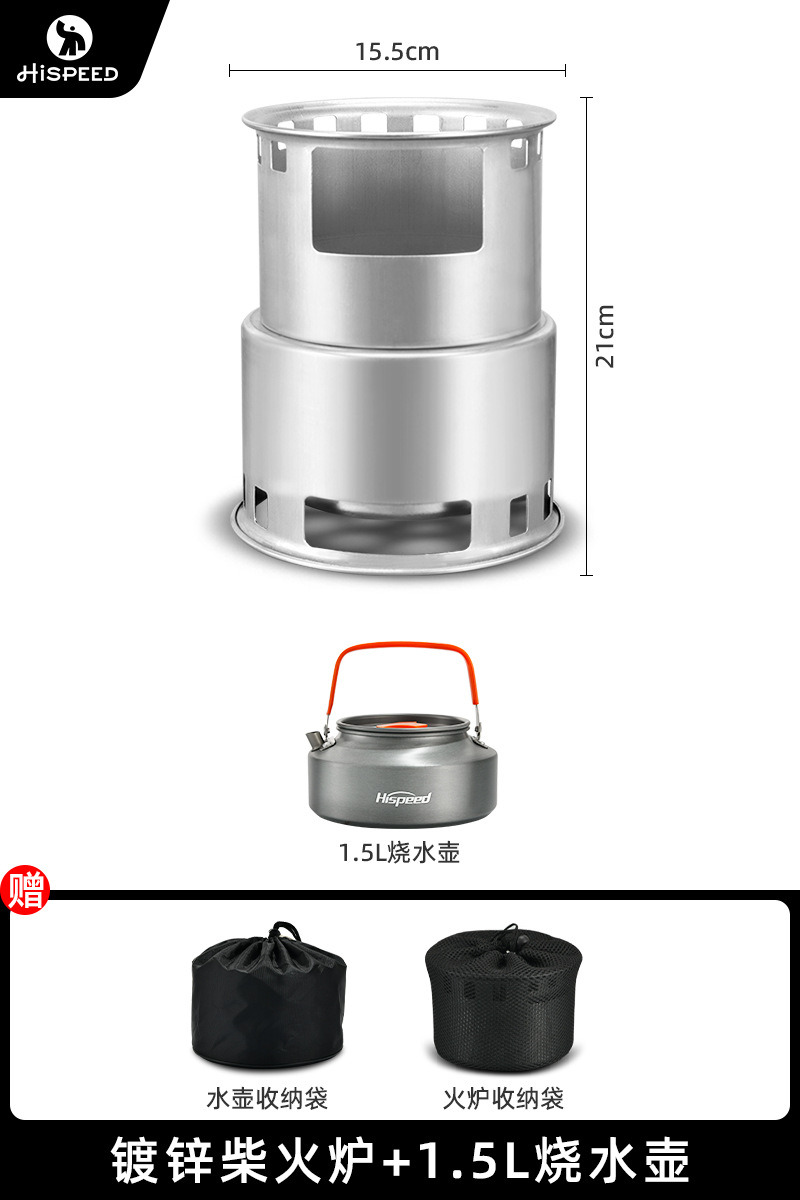 HiSPEED

15.5cm

21cm

Hispeed

1.5L烧水壶

赠

水壶收纳袋

火炉收纳袋

镀锌柴火炉+1.5L烧水壶