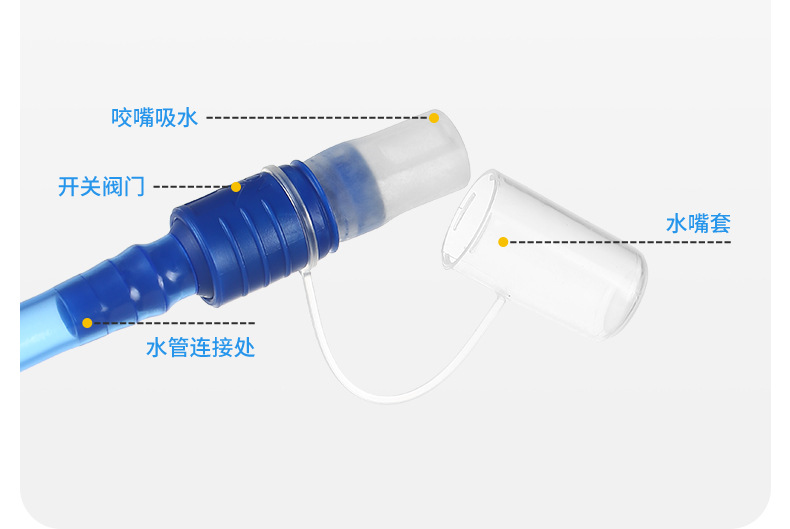 咬嘴吸水

开关阀门

水嘴套

水管连接处