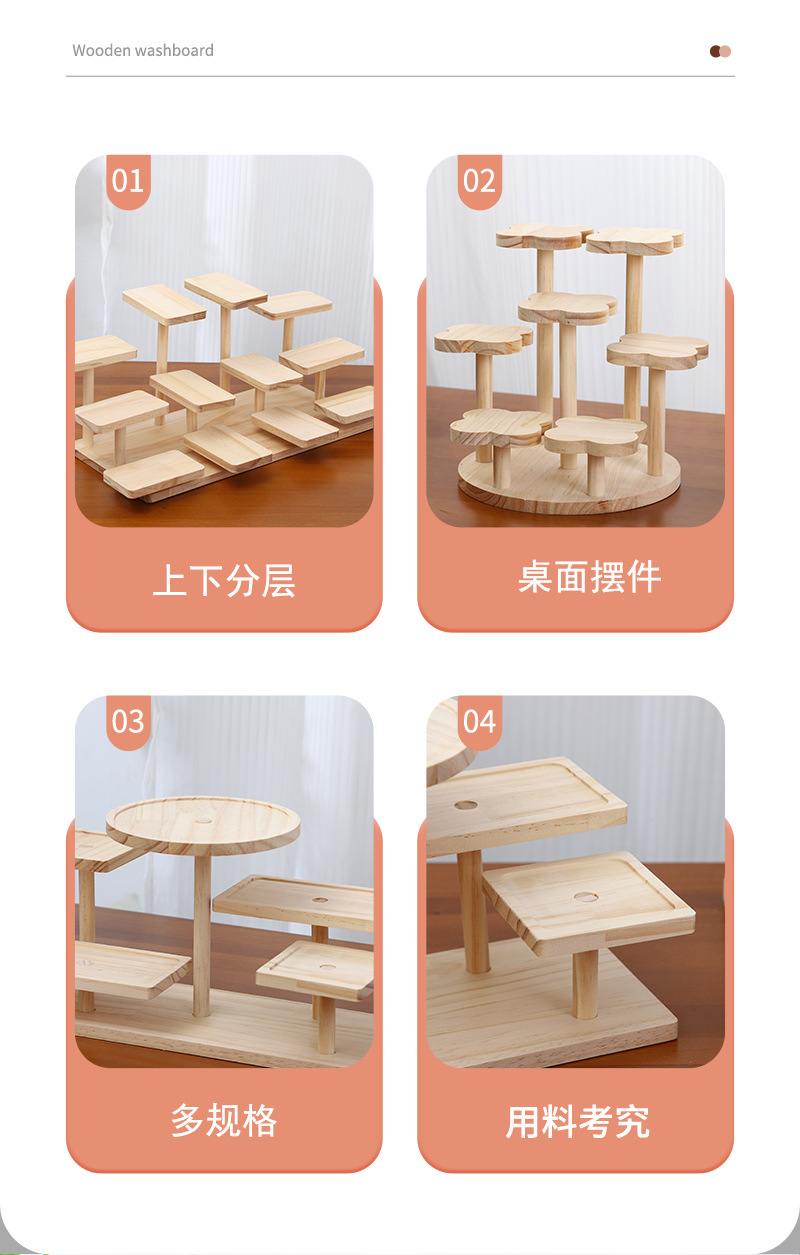 Wooden washboard

01

上下分层

02

桌面摆件

03

多规格

04

用料考究