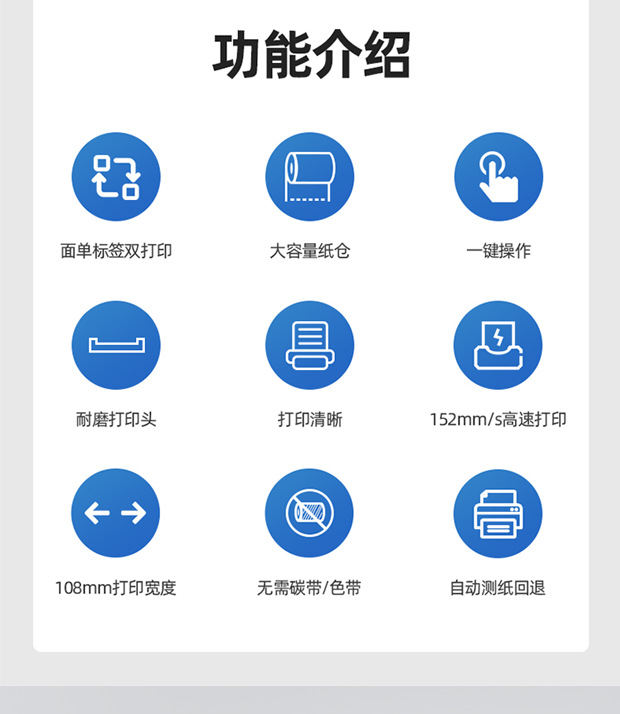 功能介绍

面单标签双打印

大容量纸仓

一键操作

耐磨打印头

打印清晰

152mm/s高速打印

108mm打印宽度

无需碳带/色带

自动测纸回退