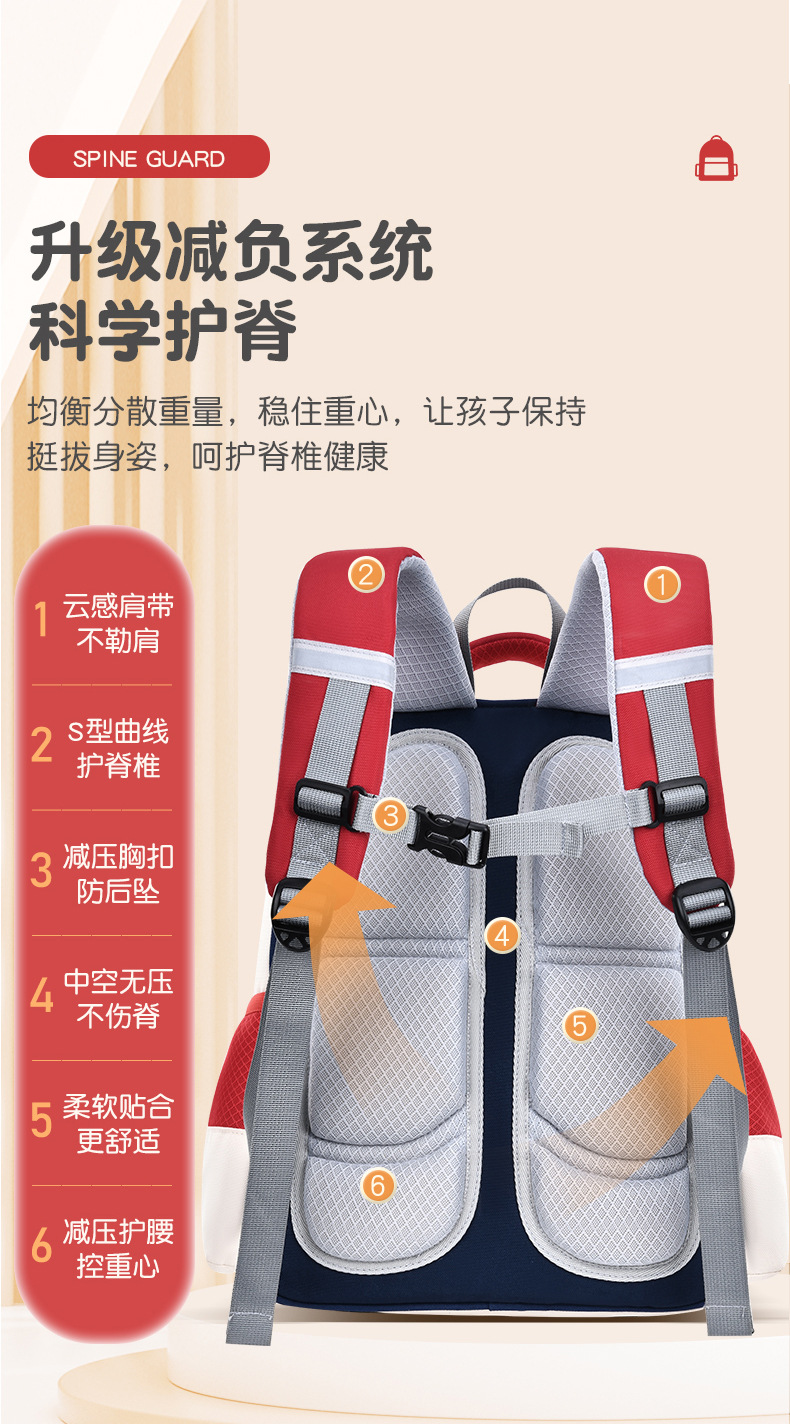 SPINE GUARD

升级减负系统
科学护脊

均衡分散重量，稳住重心，让孩子保持挺拔身姿，呵护脊椎健康

1 云感肩带
不勒肩

2 S型曲线
护脊椎

3 减压胸扣
防后坠

4 中空无压
不伤脊

5 柔软贴合
更舒适

6 减压护腰
控重心

2 1 3 4 5 6