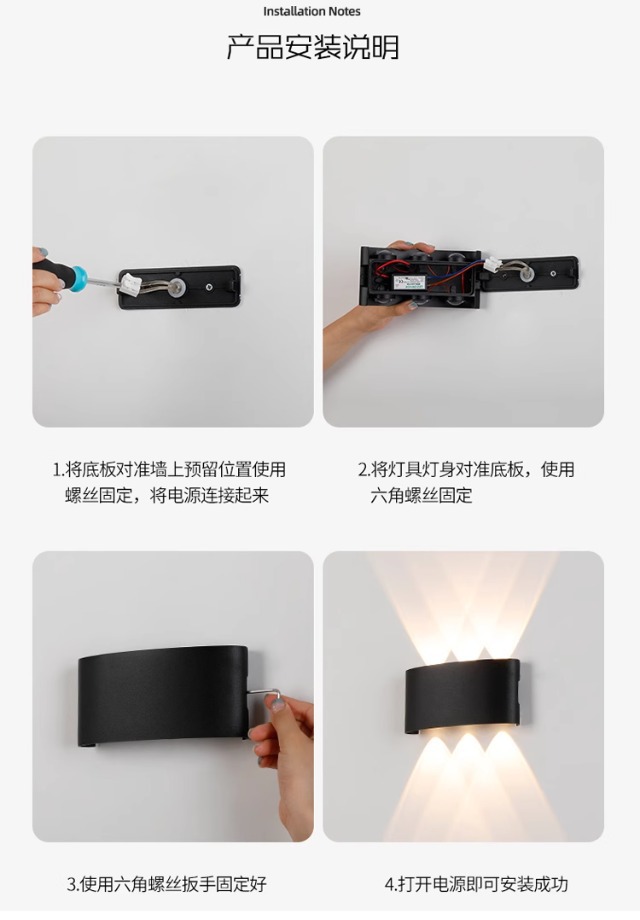 Installation Notes

产品安装说明

1.将底板对准墙上预留位置使用螺丝固定，将电源连接起来

2.将灯具灯身对准底板，使用六角螺丝固定

3.使用六角螺丝扳手固定好

4.打开电源即可安装成功