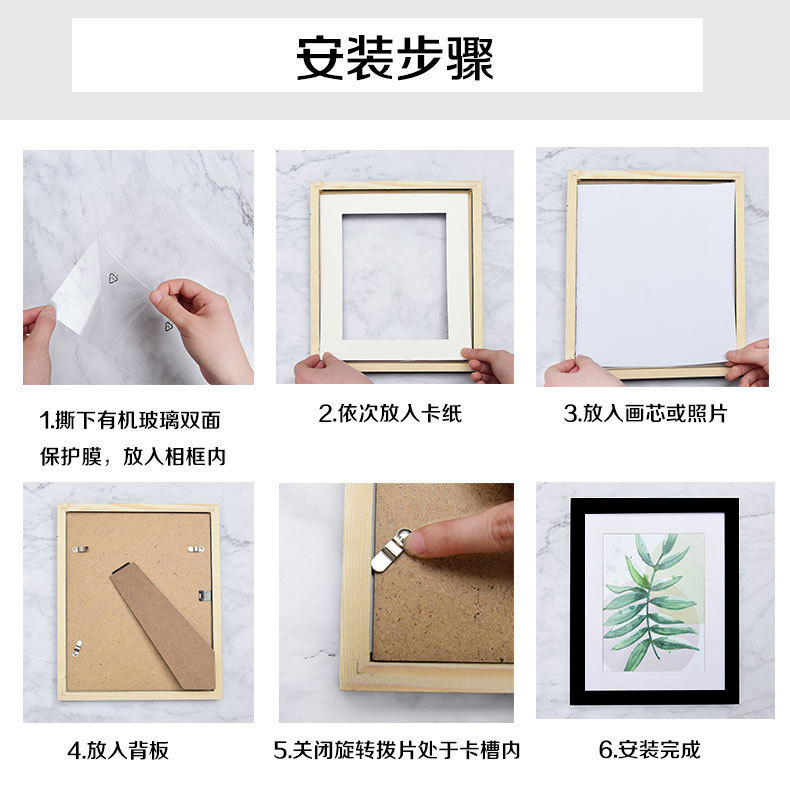 安装步骤

1.撕下有机玻璃双面保护膜，放入相框内

2.依次放入卡纸

3.放入画芯或照片

4.放入背板

5.关闭旋转拨片处于卡槽内

6.安装完成