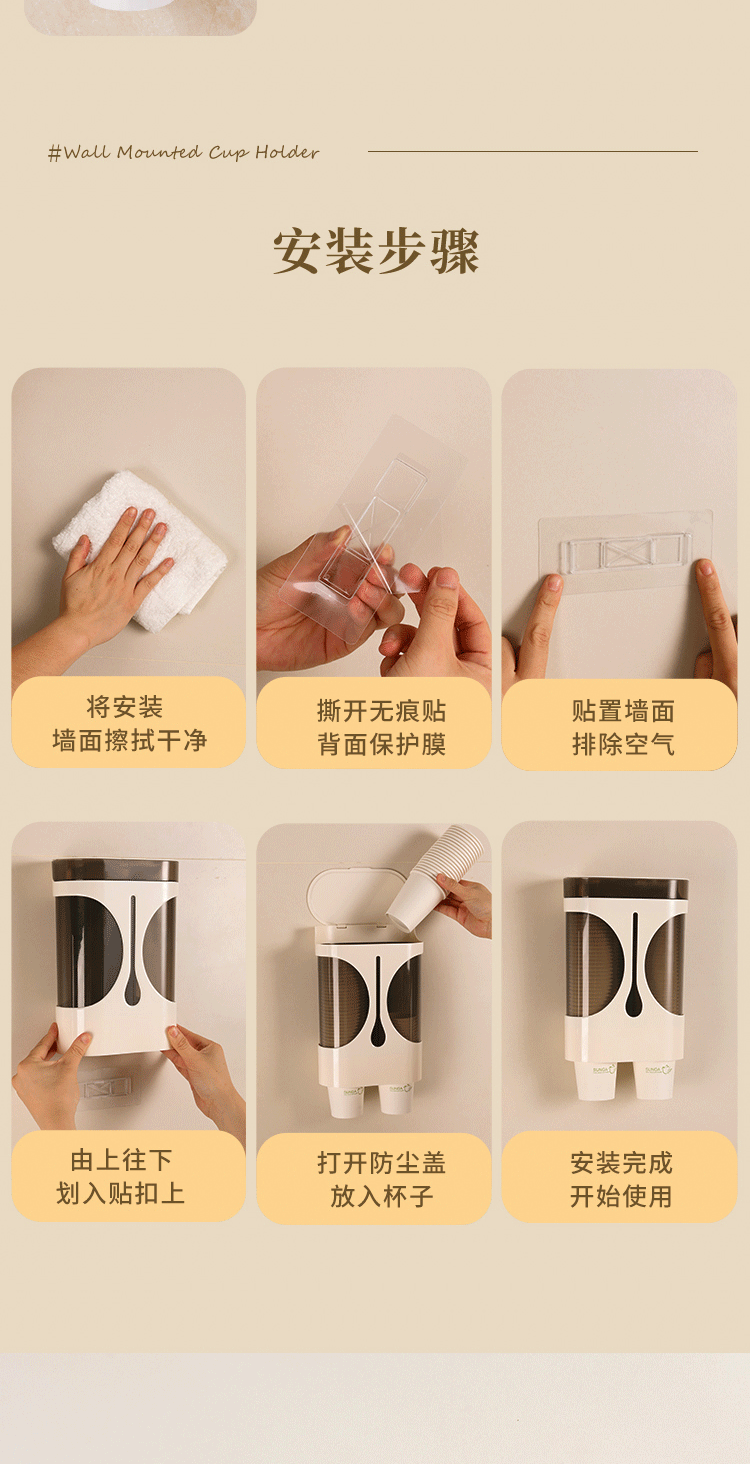 #Wall Mounted Cup Holder

安装步骤

将安装
墙面擦拭干净

撕开无痕贴
背面保护膜

贴置墙面
排除空气

由上往下
划入贴扣上

打开防尘盖
放入杯子

安装完成
开始使用