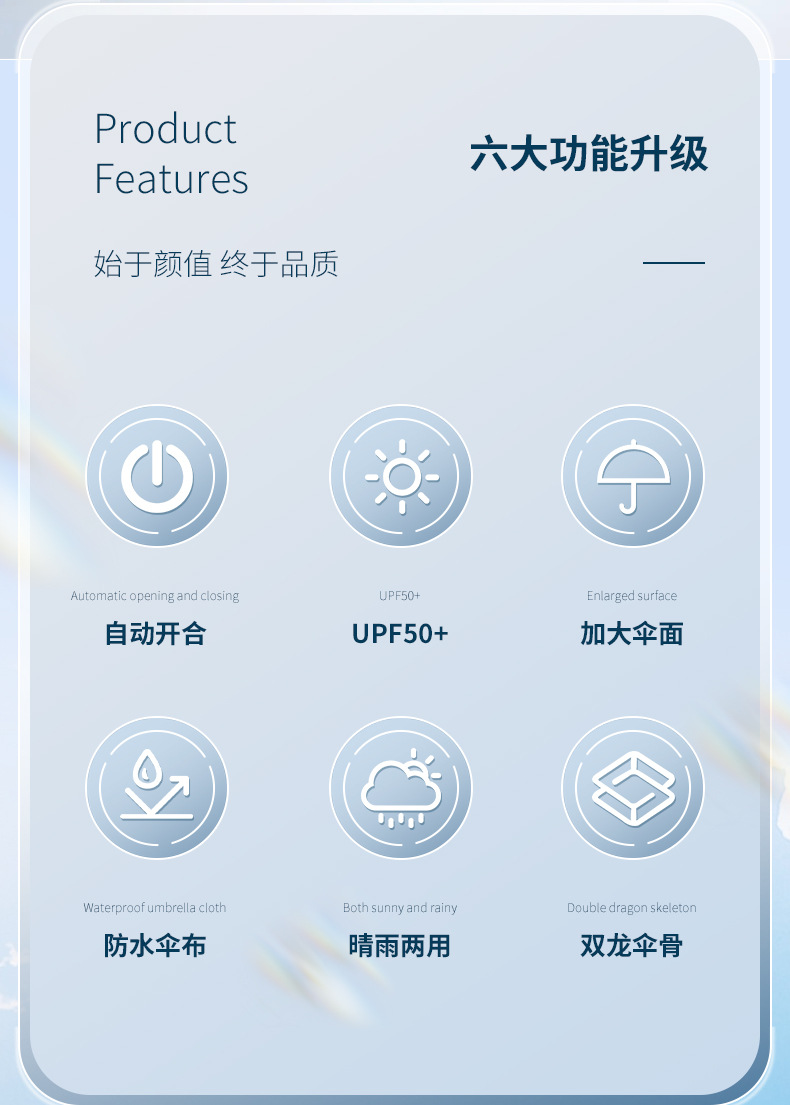 Product
Features

六大功能升级

始于颜值 终于品质

Automatic opening and closing
自动开合

UPF50+
UPF50+

Enlarged surface
加大伞面

Waterproof umbrella cloth
防水伞布

Both sunny and rainy
晴雨两用

Double dragon skeleton
双龙伞骨