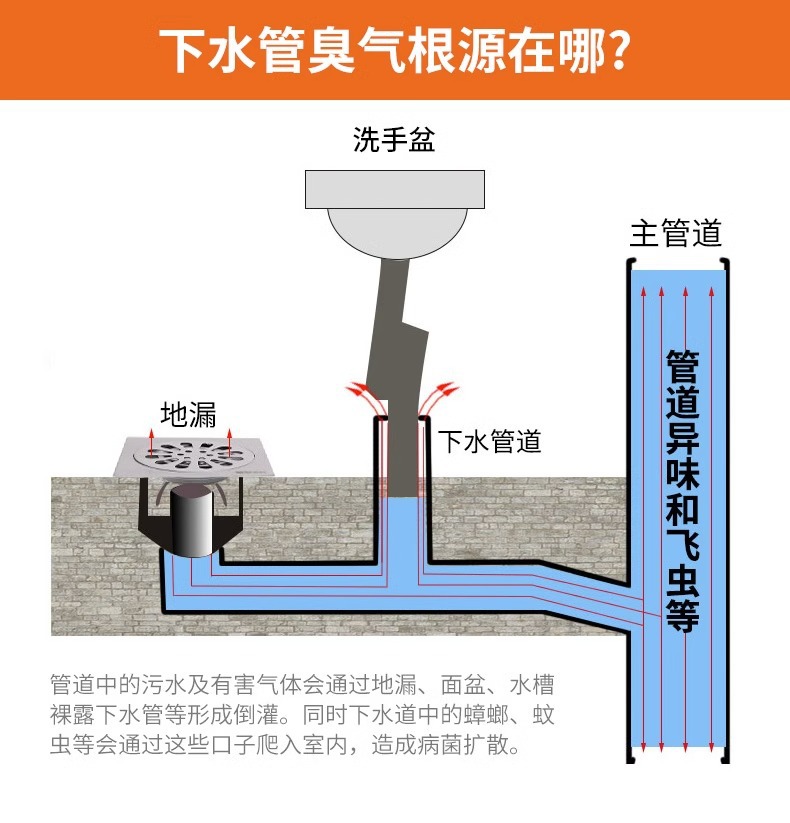 下水管臭气根源在哪？

洗手盆

主管道

地漏

下水管道

管道异味和飞虫等

管道中的污水及有害气体会通过地漏、面盆、水槽裸露下水管等形成倒灌。同时下水道中的蟑螂、蚊虫等会通过这些口子爬入室内，造成病菌扩散。