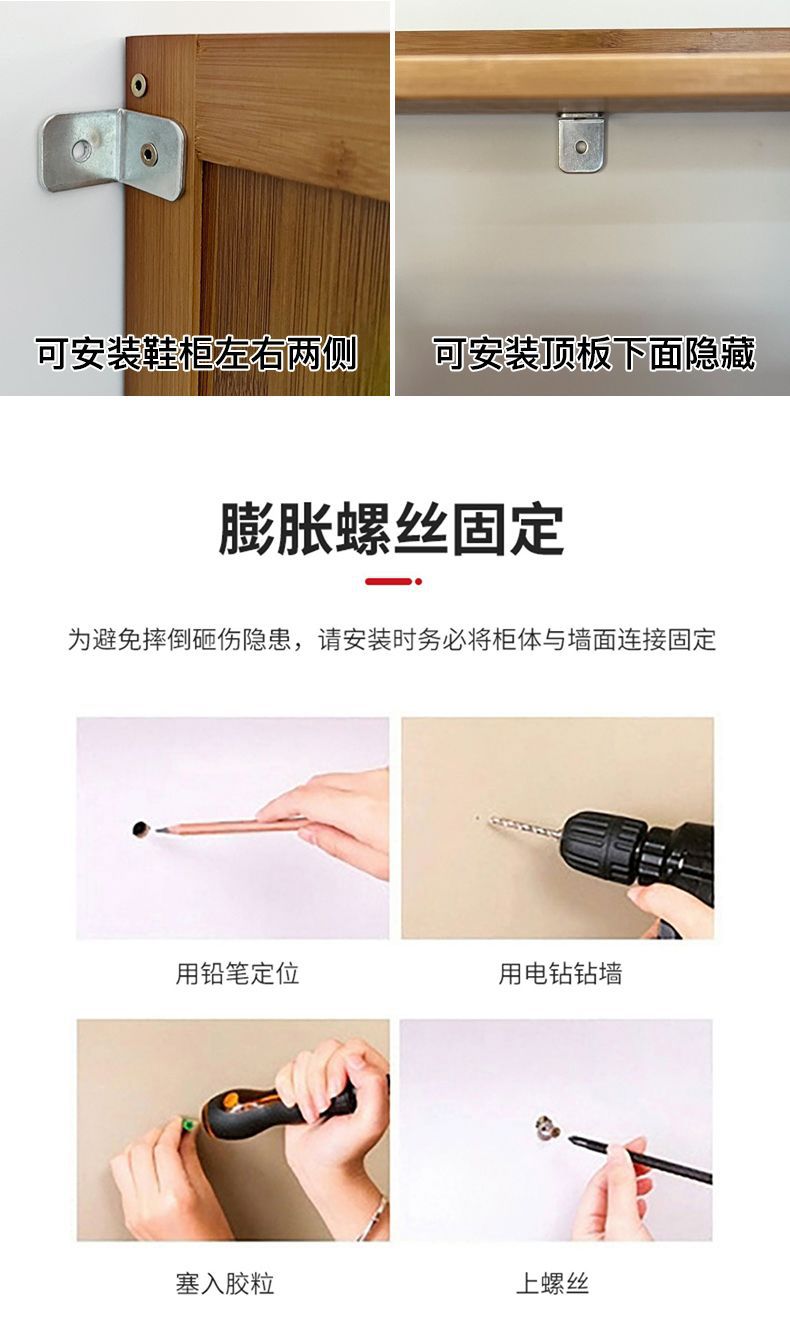 可安装鞋柜左右两侧

可安装顶板下面隐藏

膨胀螺丝固定

为避免摔倒砸伤隐患，请安装时务必将柜体与墙面连接固定

用铅笔定位

用电钻钻墙

塞入胶粒

上螺丝