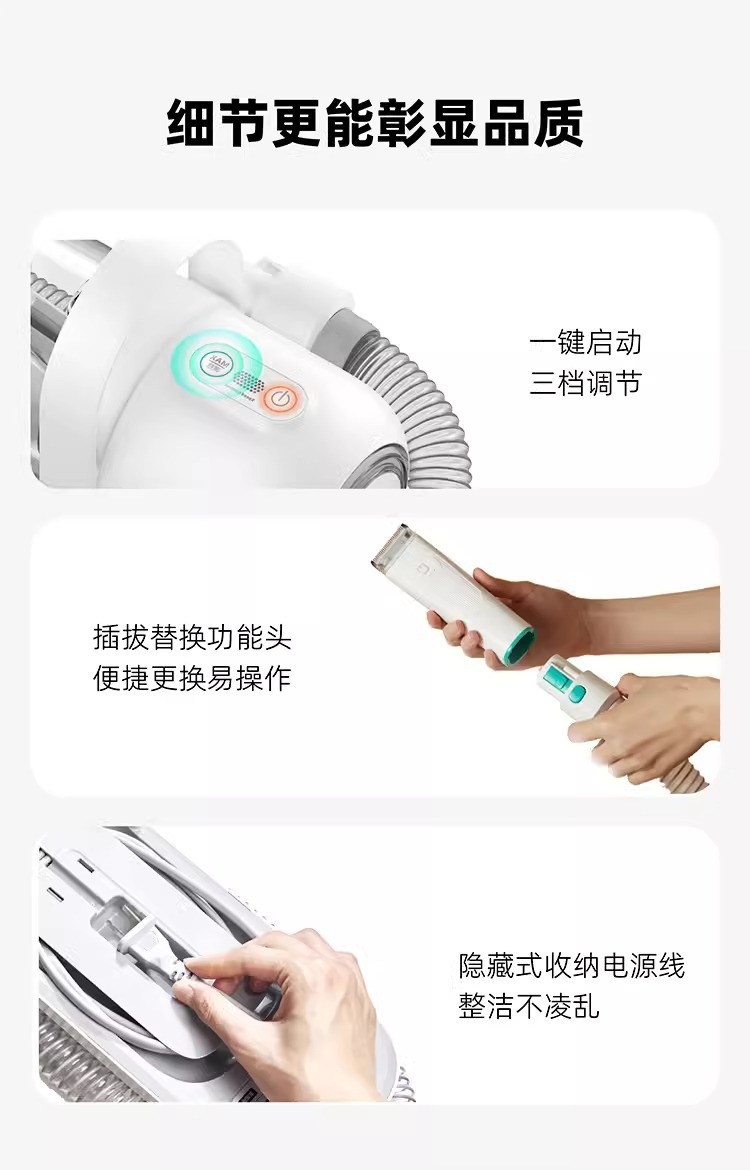 细节更能彰显品质

一键启动
三档调节

插拔替换功能头
便捷更换易操作

隐藏式收纳电源线
整洁不凌乱