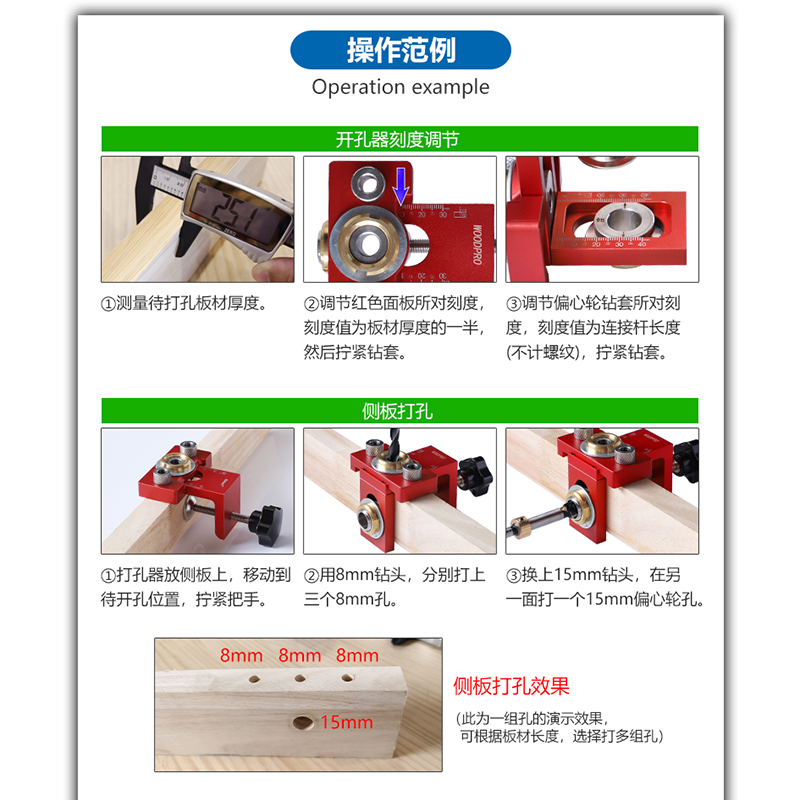 操作范例

Operation example

开孔器刻度调节

25.1

WOODPRO

①测量待打孔板材厚度。

②调节红色面板所对刻度，刻度值为板材厚度的一半，然后拧紧钻套。

③调节偏心轮钻套所对刻度，刻度值为连接杆长度(不计螺纹)，拧紧钻套。

侧板打孔

①打孔器放侧板上，移动到待开孔位置，拧紧把手。

②用8mm钻头，分别打上三个8mm孔。

③换上15mm钻头，在另一面打一个15mm偏心轮孔。

8mm 8mm 8mm

15mm

侧板打孔效果

(此为一组孔的演示效果，可根据板材长度，选择打多组孔)