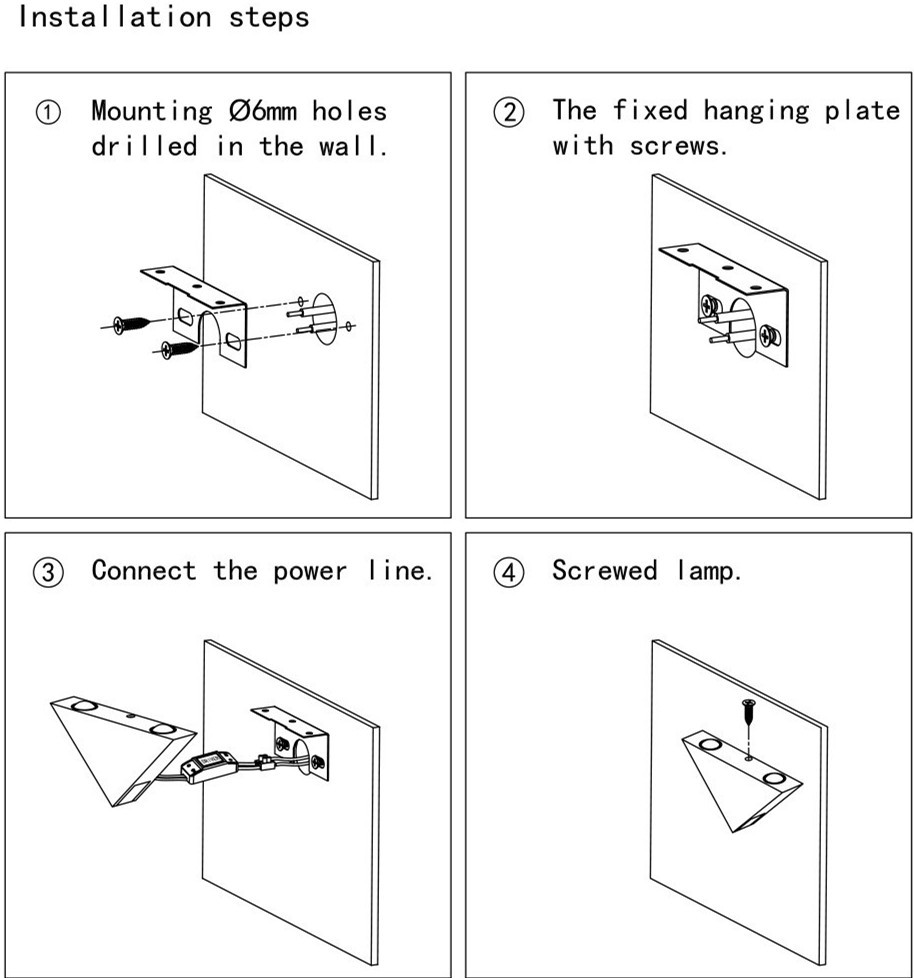 Installation steps

① Mounting Ø6mm holes drilled in the wall.

② The fixed hanging plate with screws.

③ Connect the power line.

④ Screwed lamp.