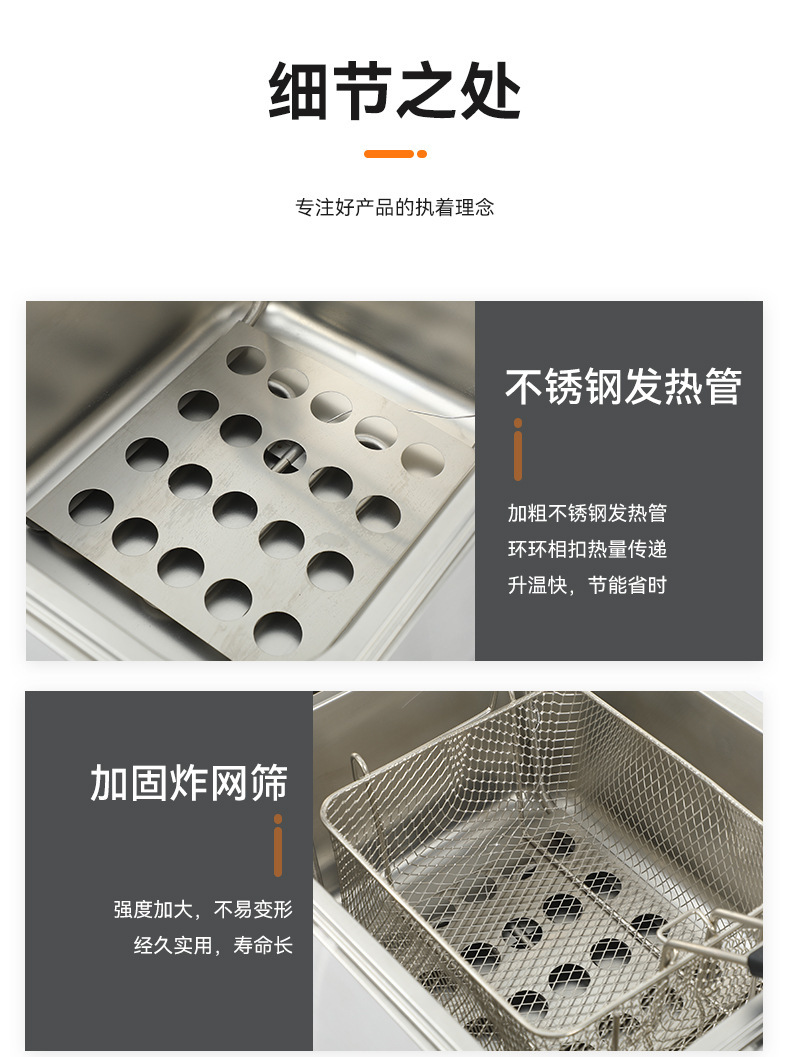 细节之处

专注好产品的执着理念

不锈钢发热管

加粗不锈钢发热管
环环相扣热量传递
升温快，节能省时

加固炸网筛

强度加大，不易变形
经久实用，寿命长