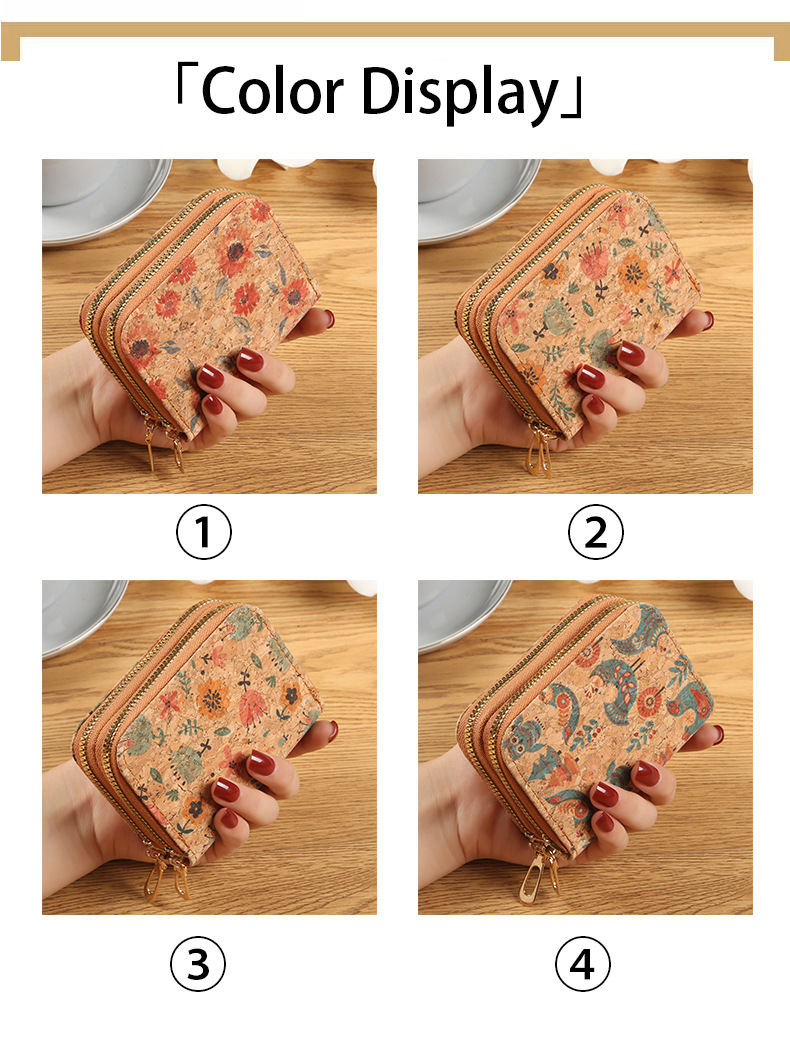 「Color Display」

①

②

③

④