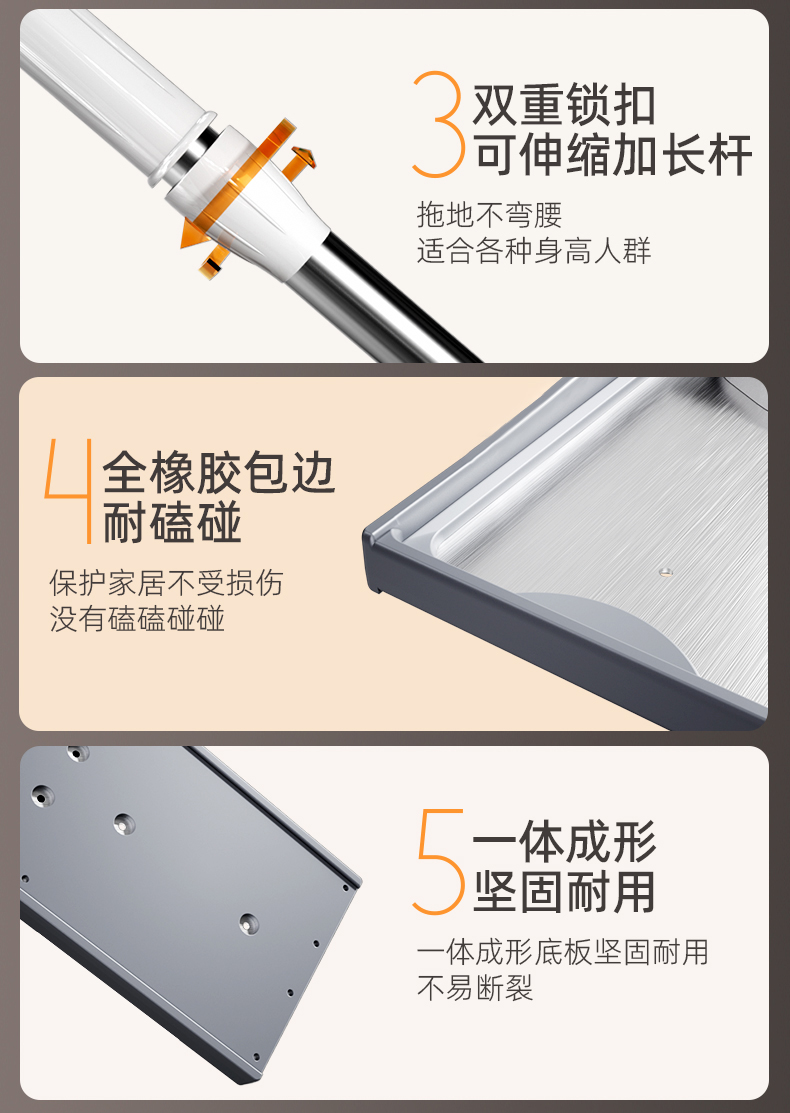 3 双重锁扣
可伸缩加长杆

拖地不弯腰
适合各种身高人群

4 全橡胶包边
耐磕碰

保护家居不受损伤
没有磕磕碰碰

5 一体成形
坚固耐用

一体成形底板坚固耐用
不易断裂