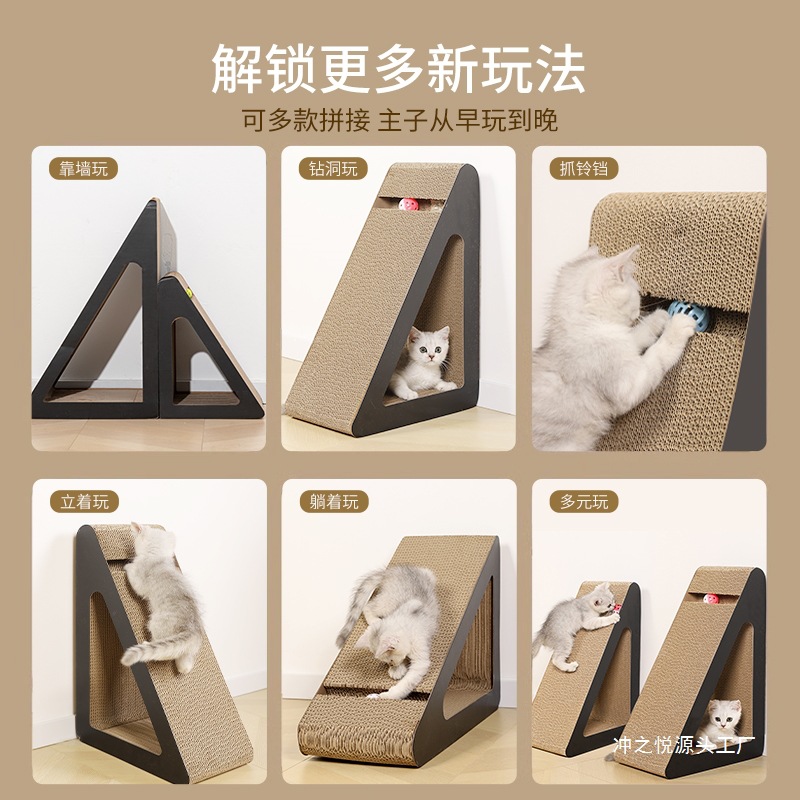 解锁更多新玩法

可多款拼接 主子从早玩到晚

靠墙玩

钻洞玩

抓铃铛

立着玩

躺着玩

多元玩

冲之悦源头工厂