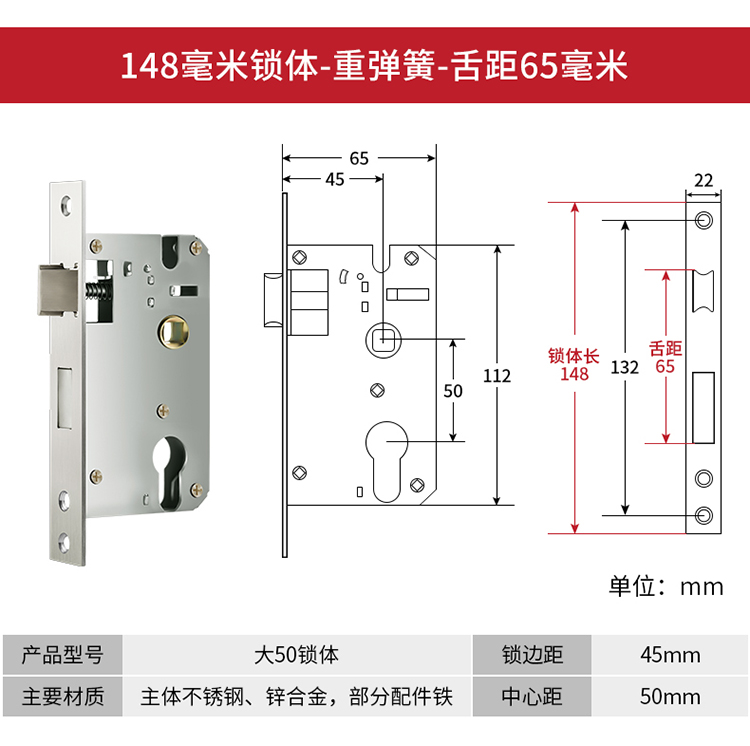 148毫米锁体-重弹簧-舌距65毫米

65
45
50
112

22
锁体长
148
132
舌距
65

单位：mm

| 产品型号 | 大50锁体 | 锁边距 | 45mm |
|---|---|---|---|
| 主要材质 | 主体不锈钢、锌合金，部分配件铁 | 中心距 | 50mm |