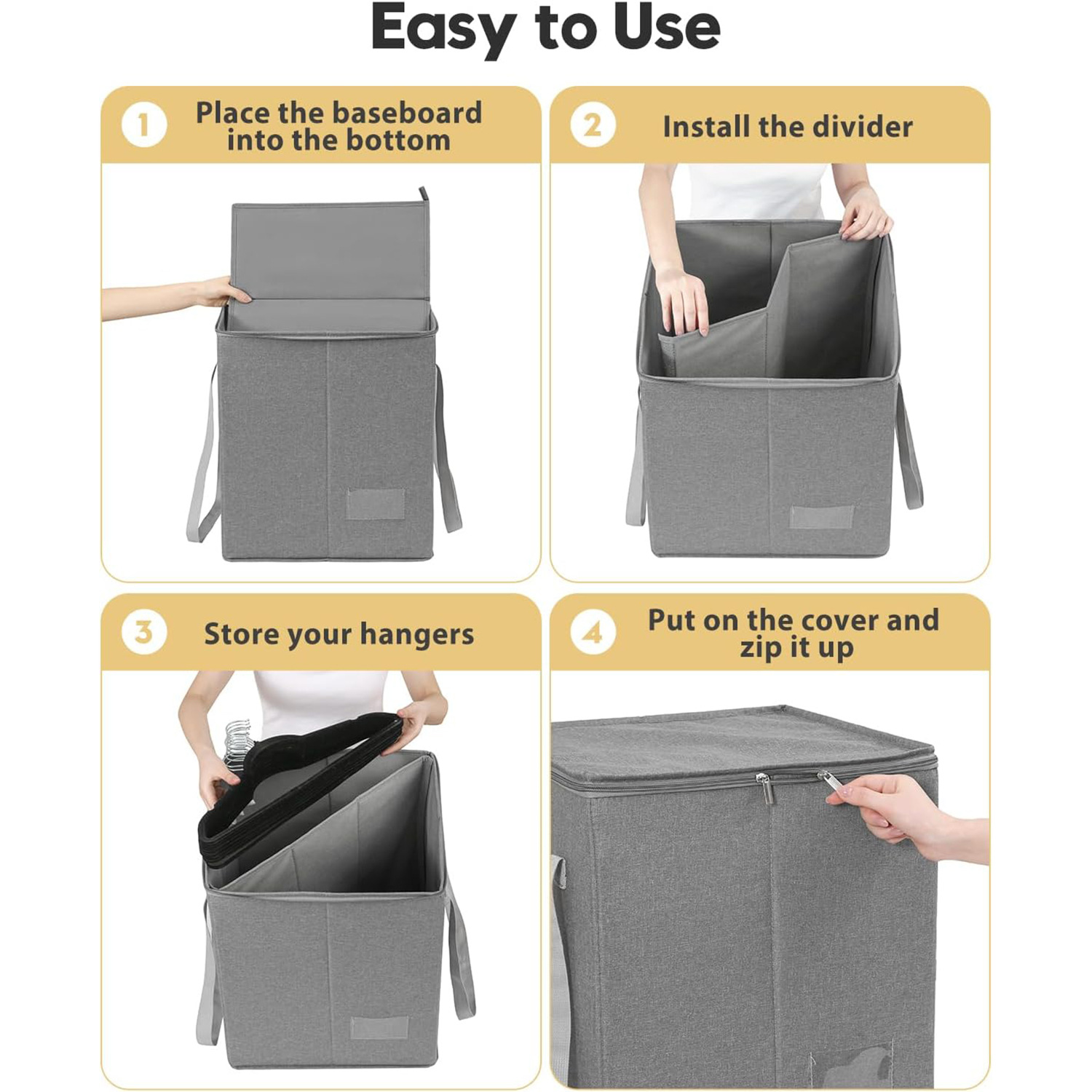 Easy to Use

1 Place the baseboard into the bottom

2 Install the divider

3 Store your hangers

4 Put on the cover and zip it up