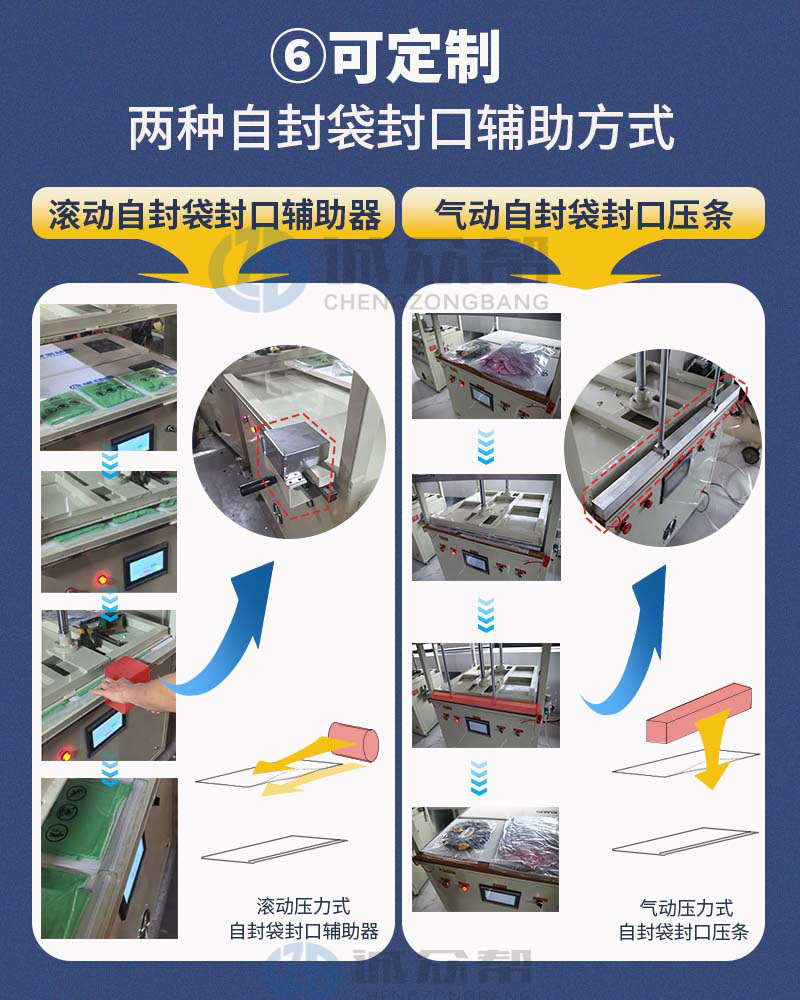 ⑥可定制
两种自封袋封口辅助方式

滚动自封袋封口辅助器

气动自封袋封口压条

诚众帮
CHENGZONGBANG

滚动压力式
自封袋封口辅助器

气动压力式
自封袋封口压条

诚众帮
CHENGZONGBANG