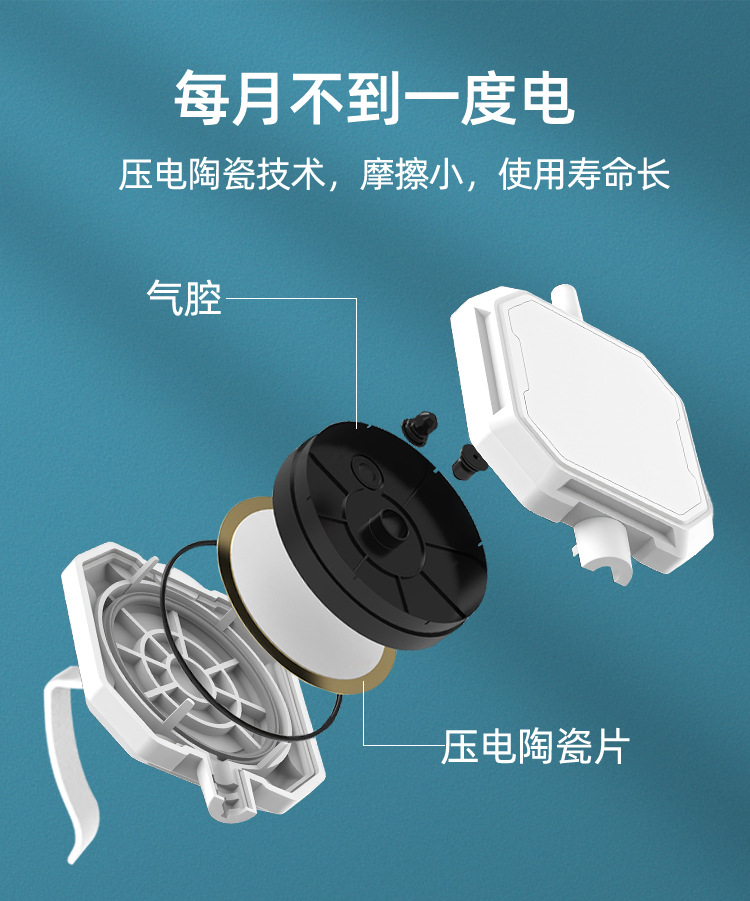 每月不到一度电

压电陶瓷技术，摩擦小，使用寿命长

气腔

压电陶瓷片