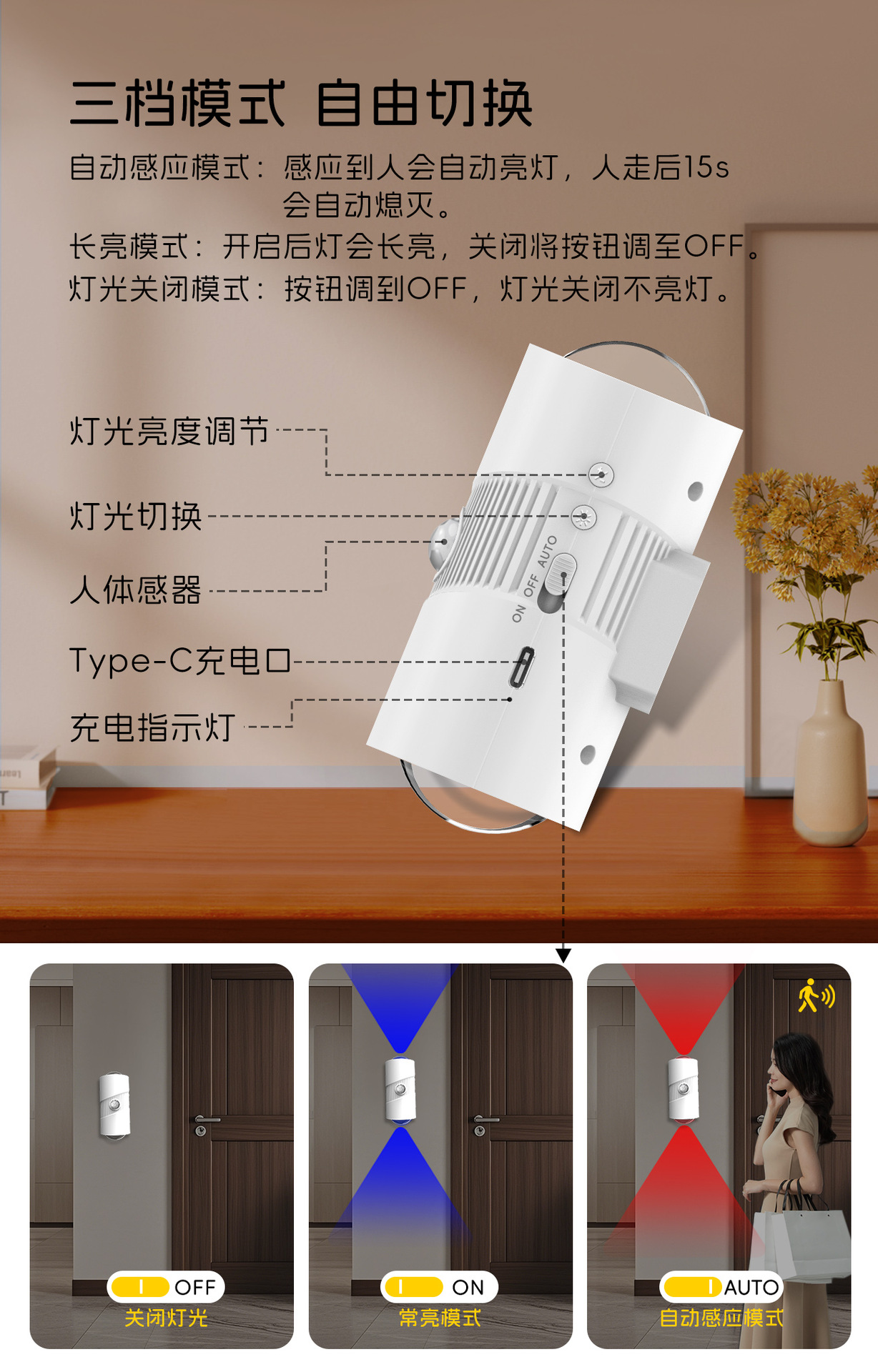 三档模式 自由切换

自动感应模式：感应到人会自动亮灯，人走后15s会自动熄灭。
长亮模式：开启后灯会长亮，关闭将按钮调至OFF。
灯光关闭模式：按钮调到OFF，灯光关闭不亮灯。

灯光亮度调节
灯光切换
人体感器
Type-C充电口
充电指示灯

ON OFF AUTO

OFF
关闭灯光

ON
常亮模式

AUTO
自动感应模式