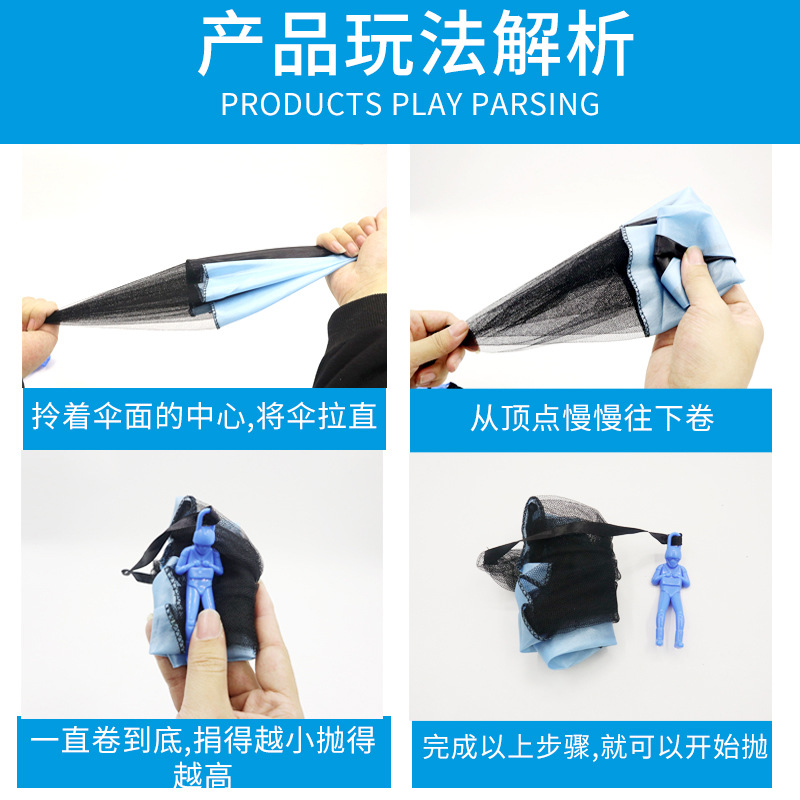 产品玩法解析

PRODUCTS PLAY PARSING

拎着伞面的中心,将伞拉直

从顶点慢慢往下卷

一直卷到底,捐得越小抛得越高

完成以上步骤,就可以开始抛