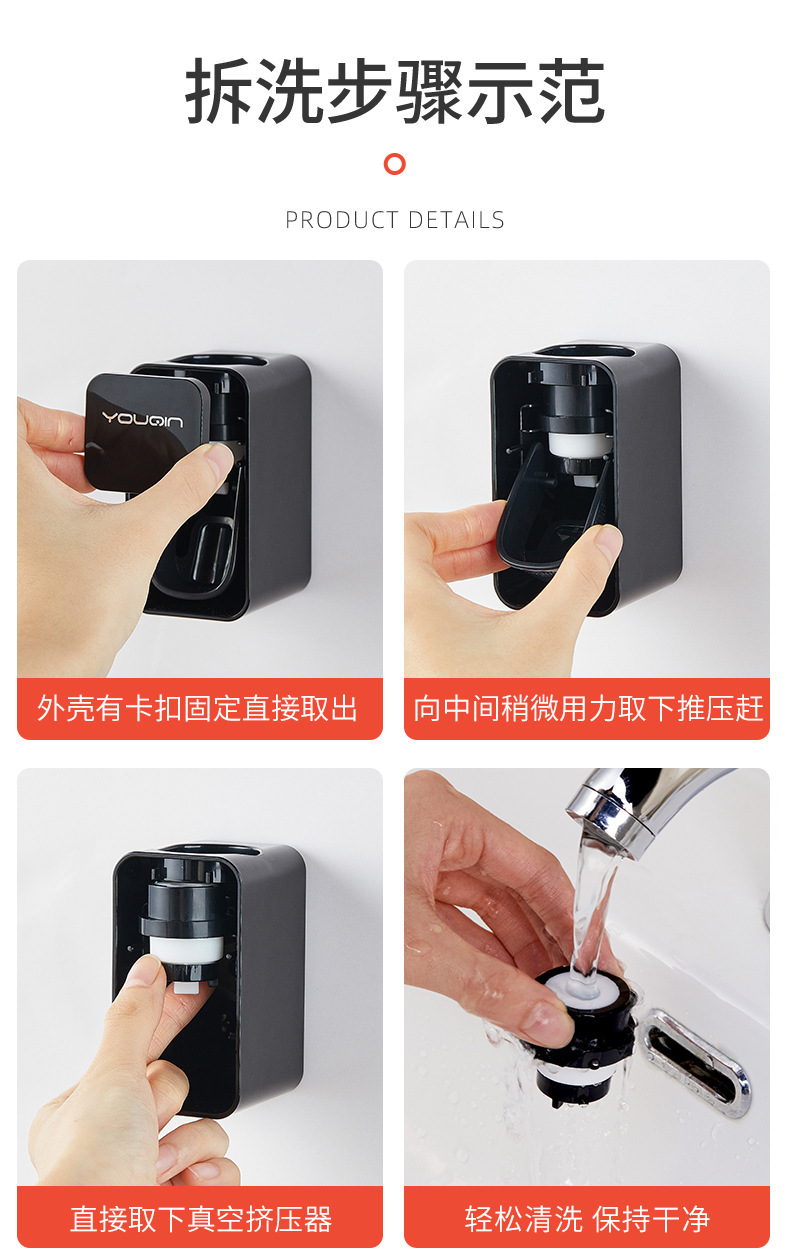 拆洗步骤示范

PRODUCT DETAILS

YOUQIN

外壳有卡扣固定直接取出

向中间稍微用力取下推压赶

直接取下真空挤压器

轻松清洗 保持干净