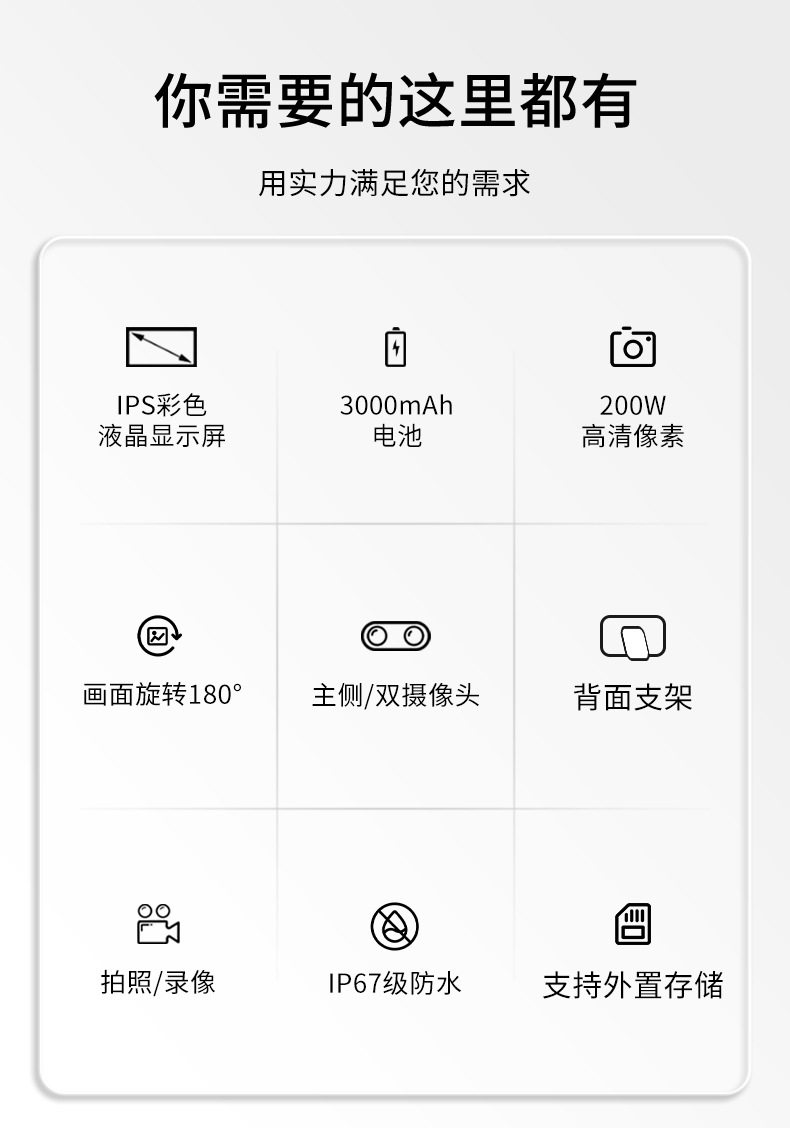 你需要的这里都有

用实力满足您的需求

IPS彩色
液晶显示屏

3000mAh
电池

200W
高清像素

画面旋转180°

主侧/双摄像头

背面支架

拍照/录像

IP67级防水

支持外置存储